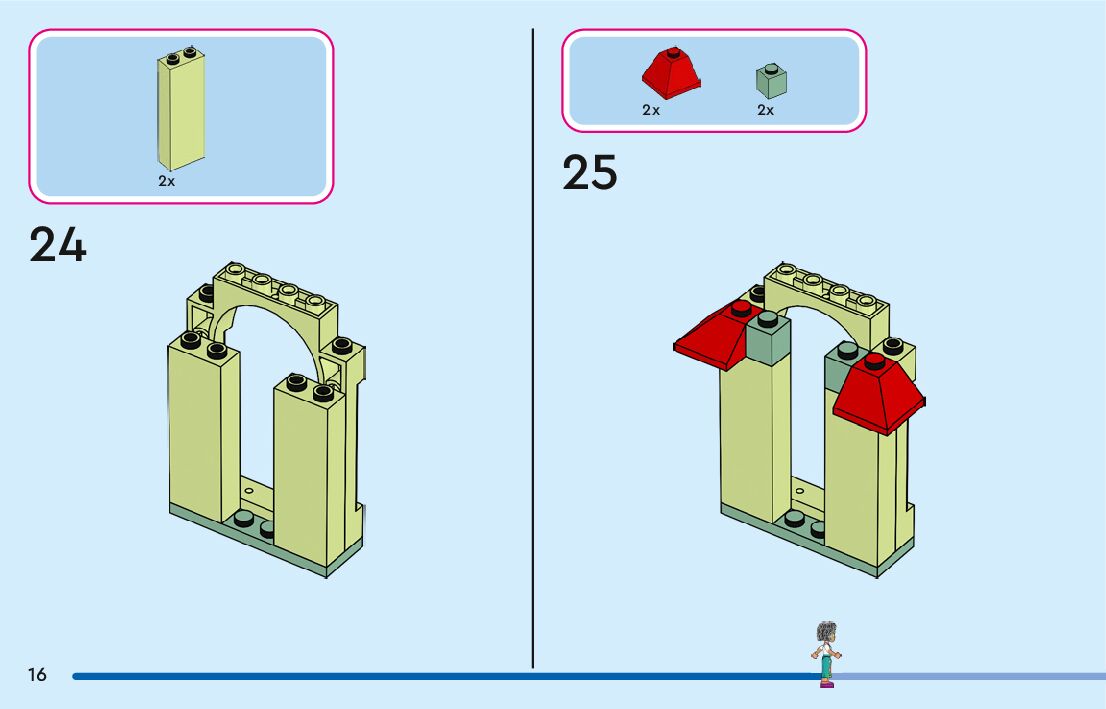 2x

24

2x 2x

25

16