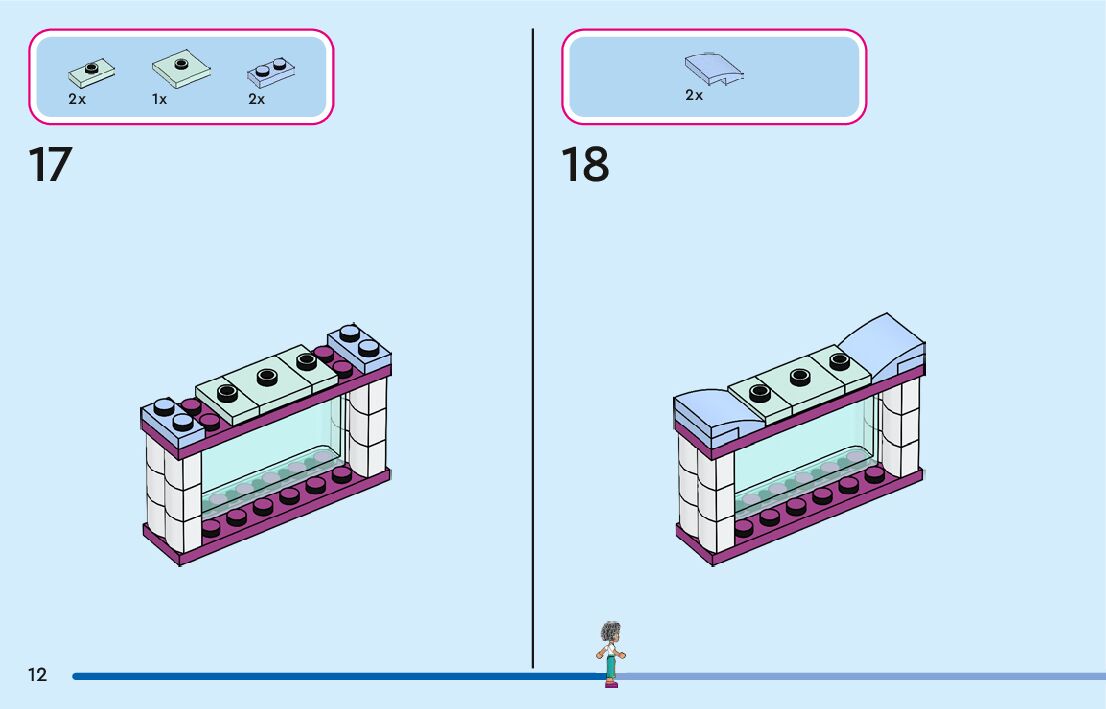 2x 1x 2x

17

2x

18

12