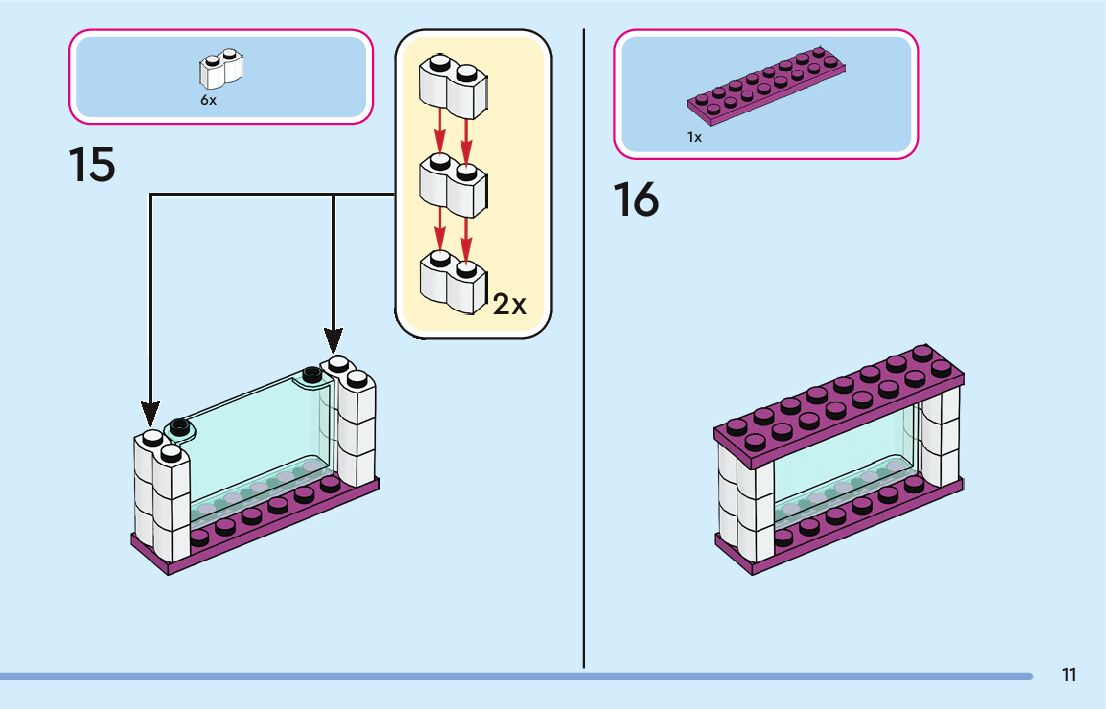 6x

15

2x

1x

16

11