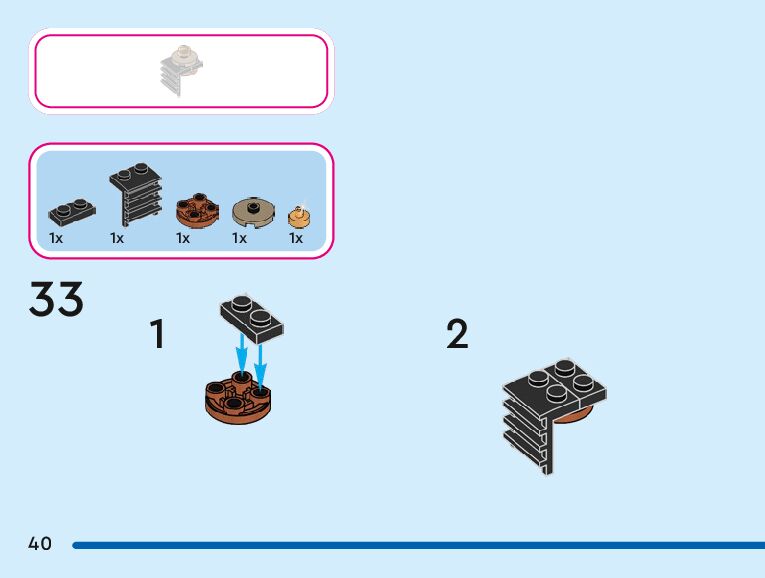 1x 1x 1x 1x 1x

33

1

2

40