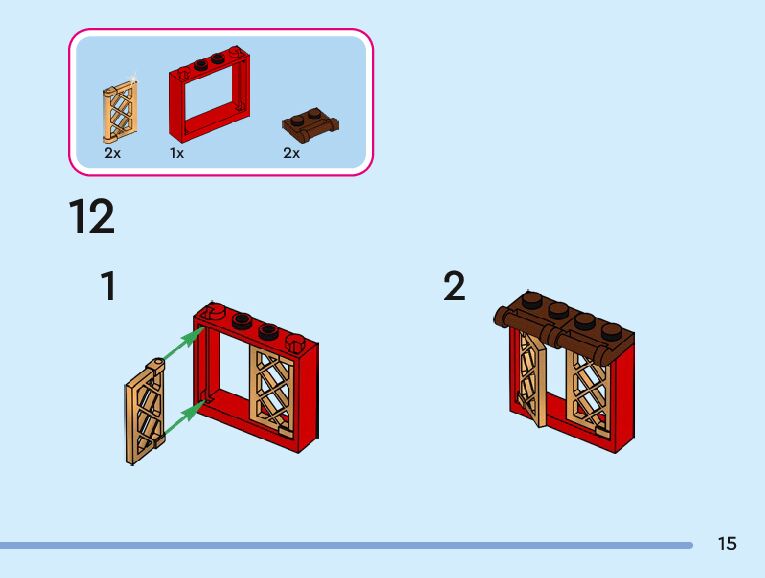 2x 1x 2x

12

1

2

15