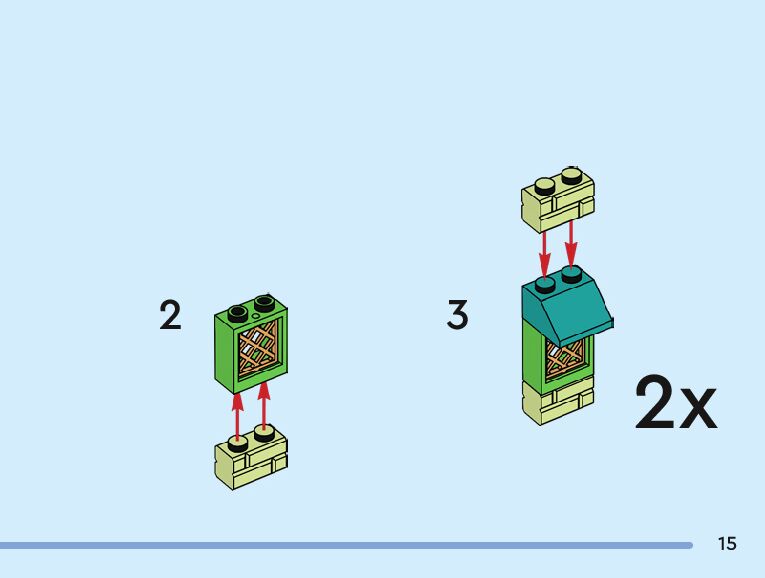 2

3

2x

15