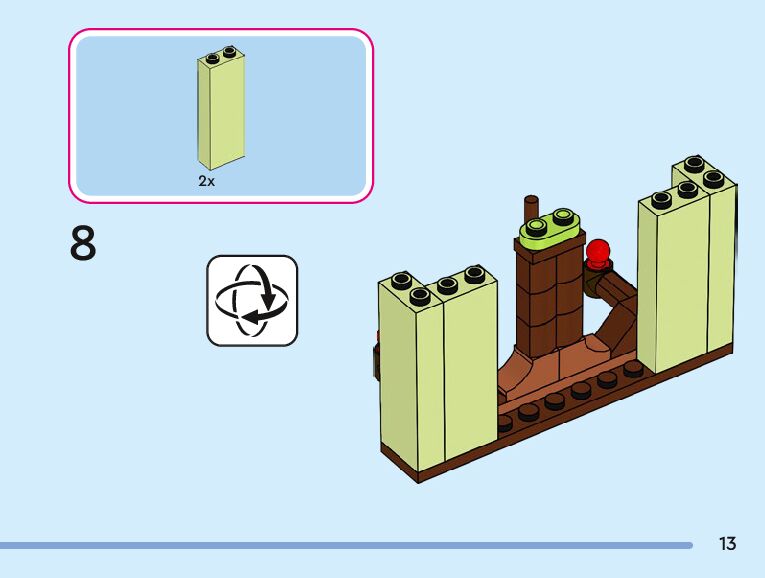 2x

8

13