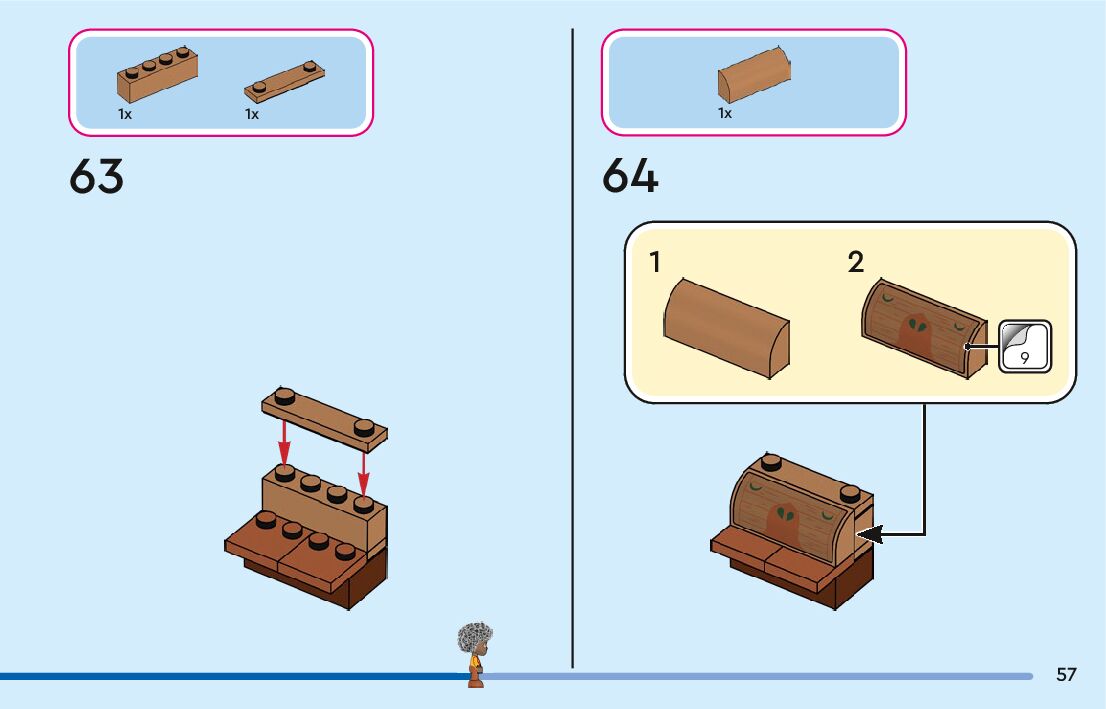 1x 1x

63

1x

64

1

2

9

57