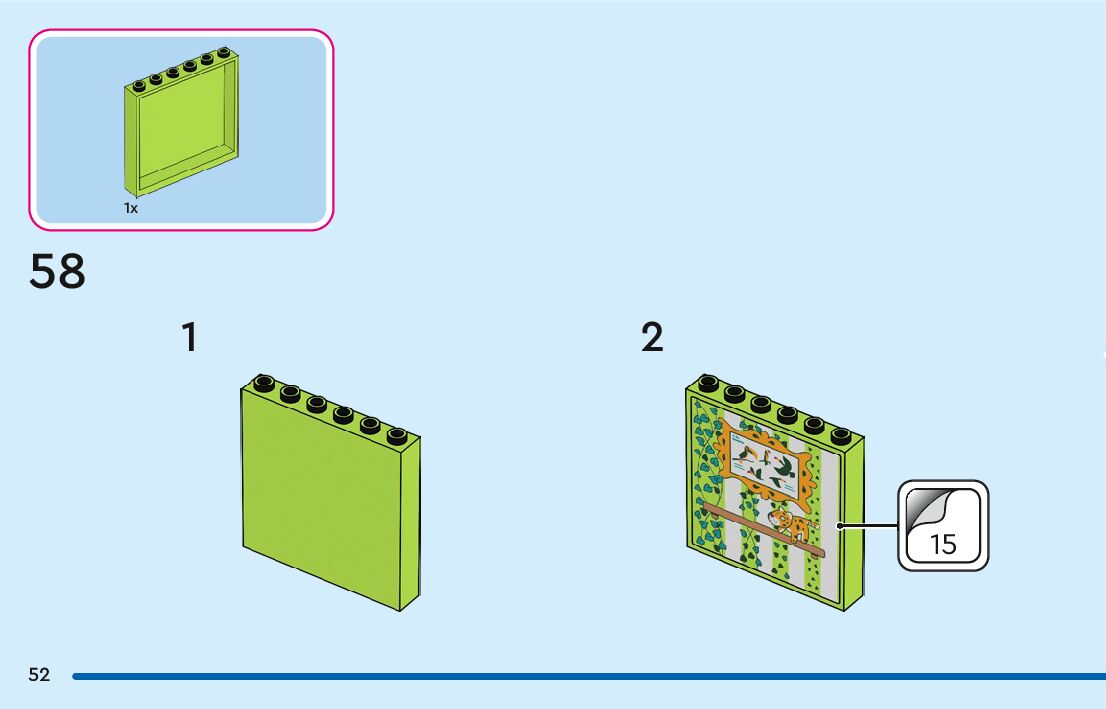 1x

58

1

2

15

52