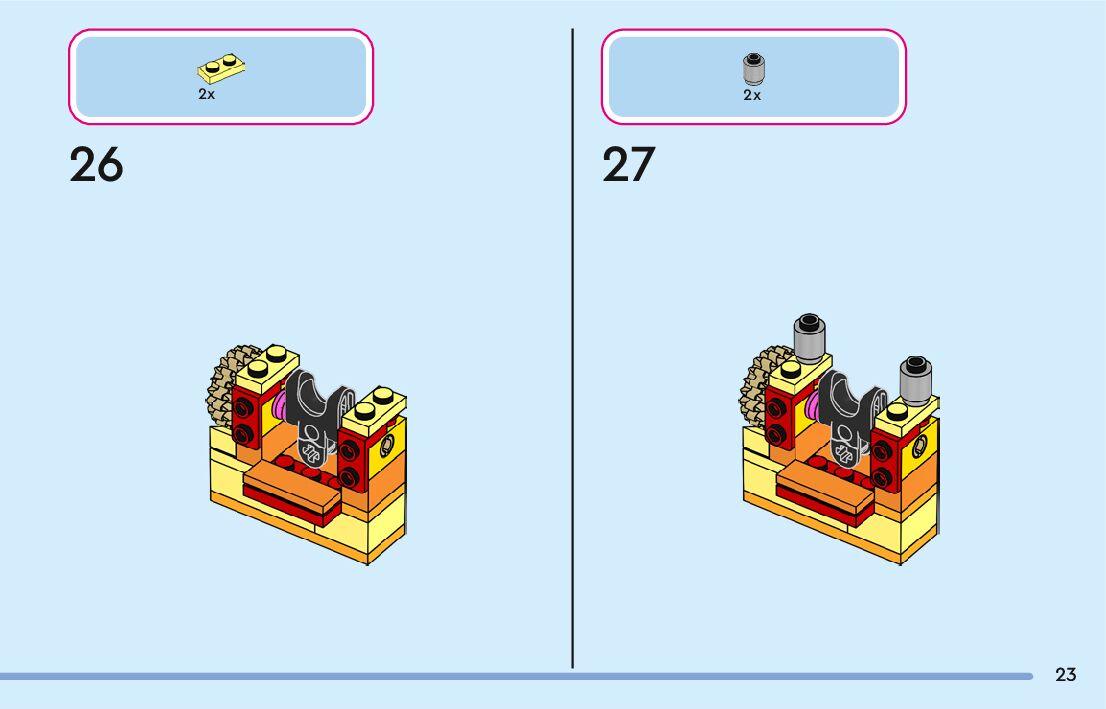 2x

26

2x

27

23