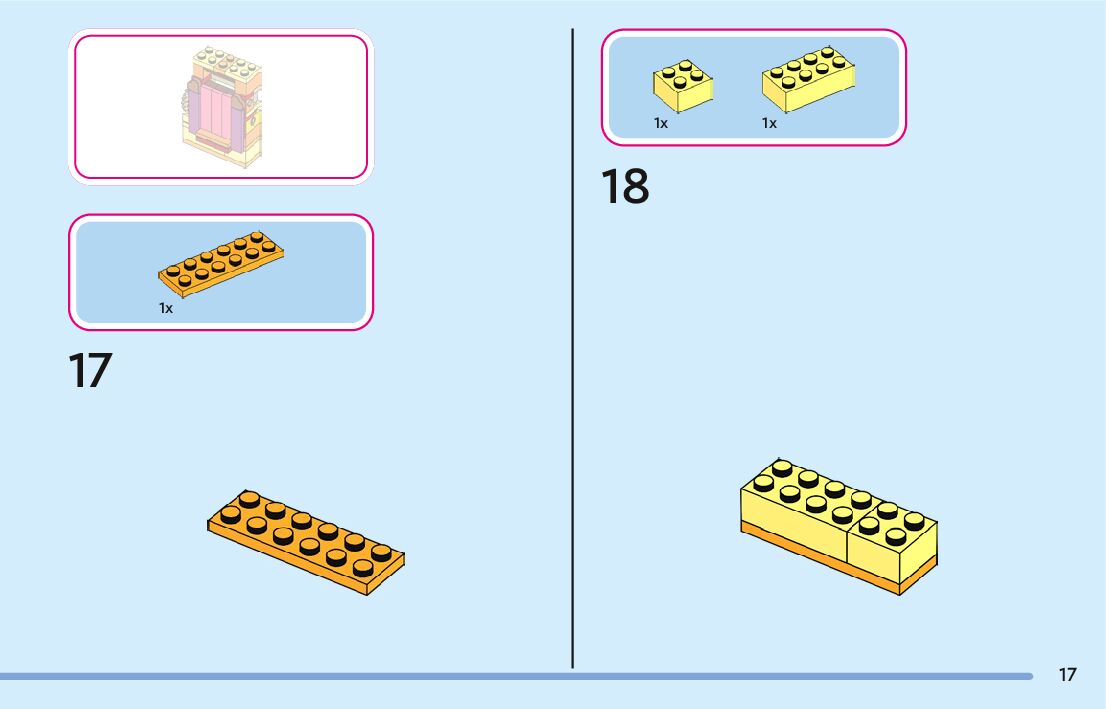 1x

17

1x

1x

18

17