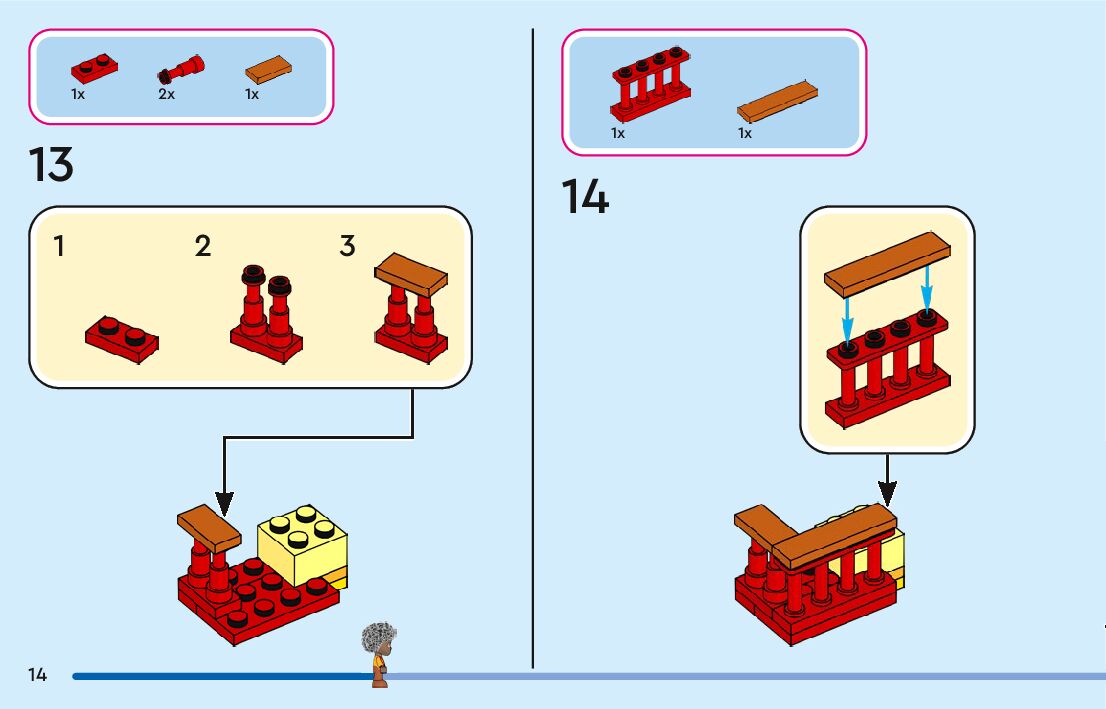 1x 2x 1x

13

1 2 3

1x 1x

14

14