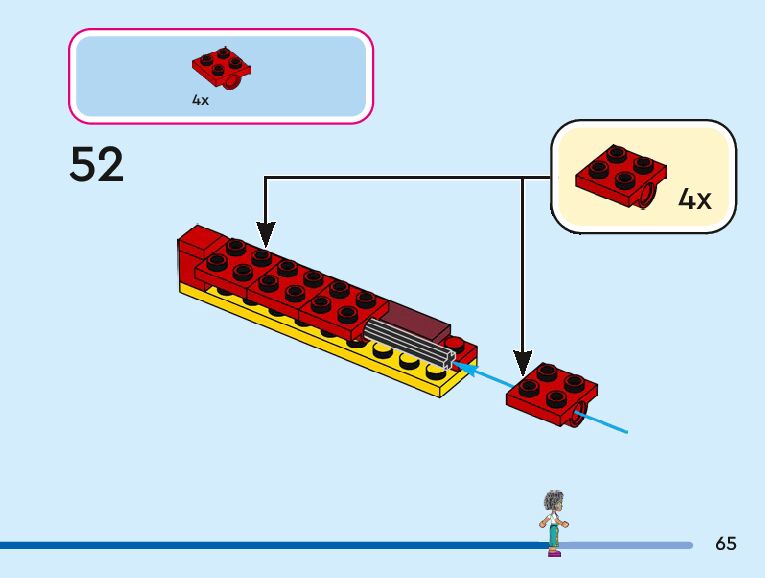 4x

52

4x

65