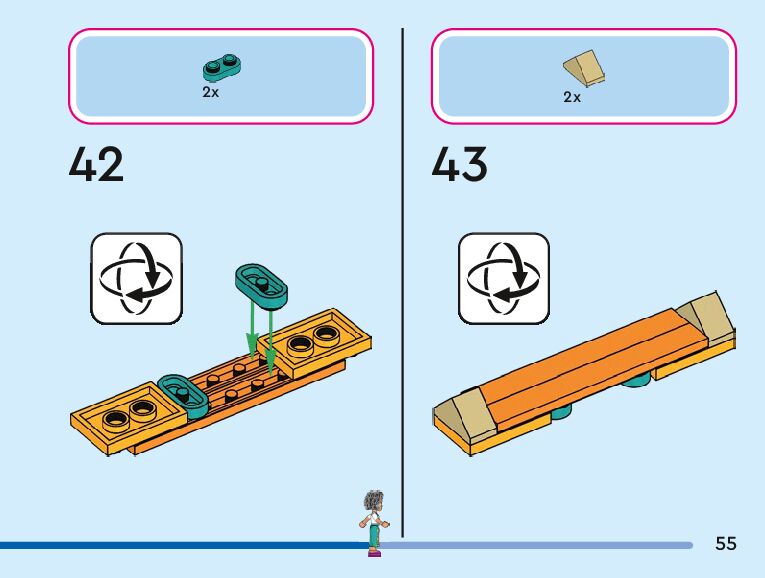 2x

42

2x

43

55