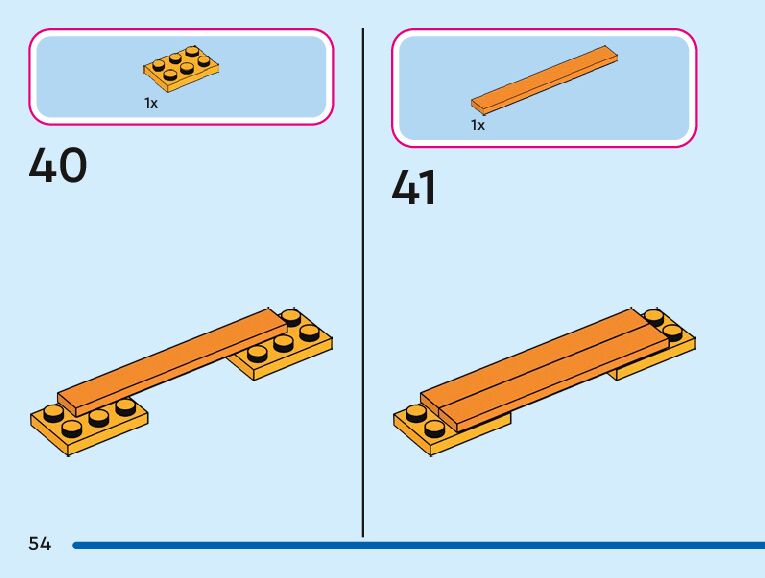 1x

40

1x

41

54