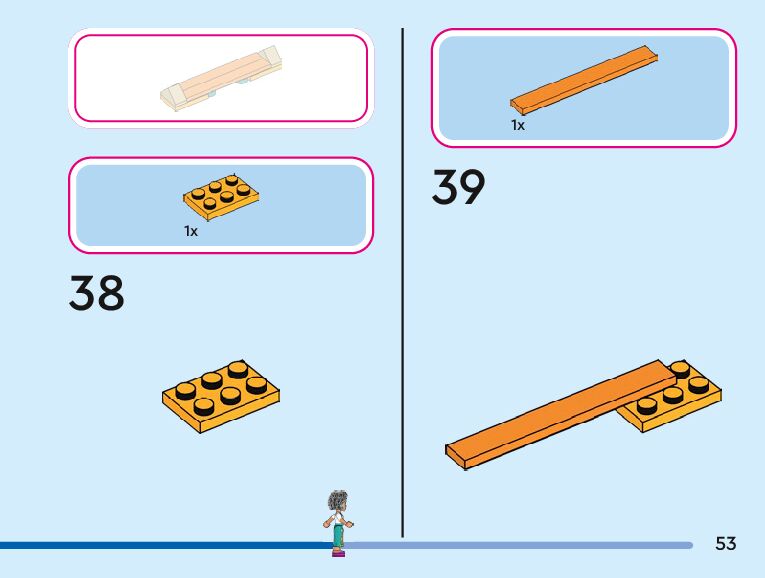 1x

38

1x

39

53