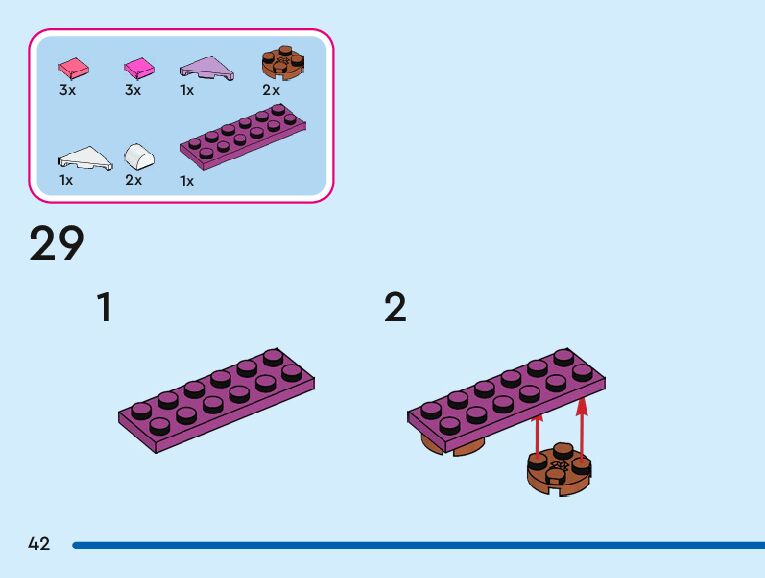 3x 3x 1x 2x

1x 2x 1x

29

1

2

42