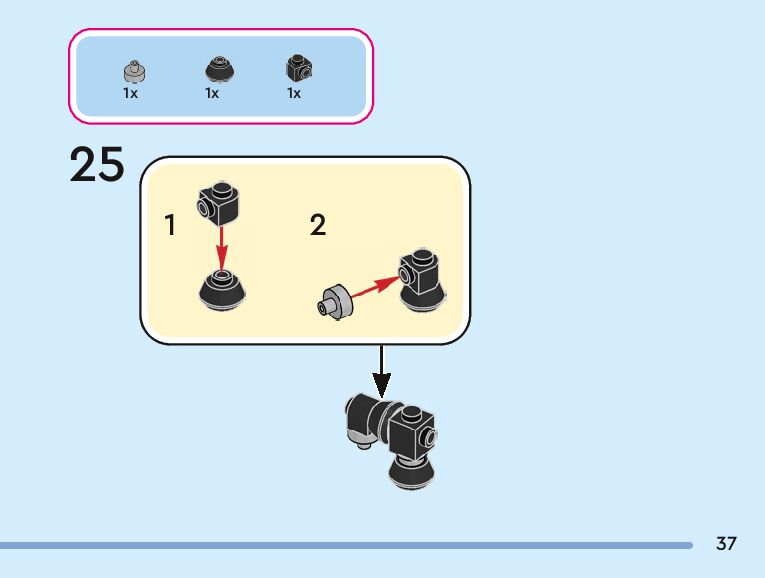 1x 1x 1x

25

1

2

37