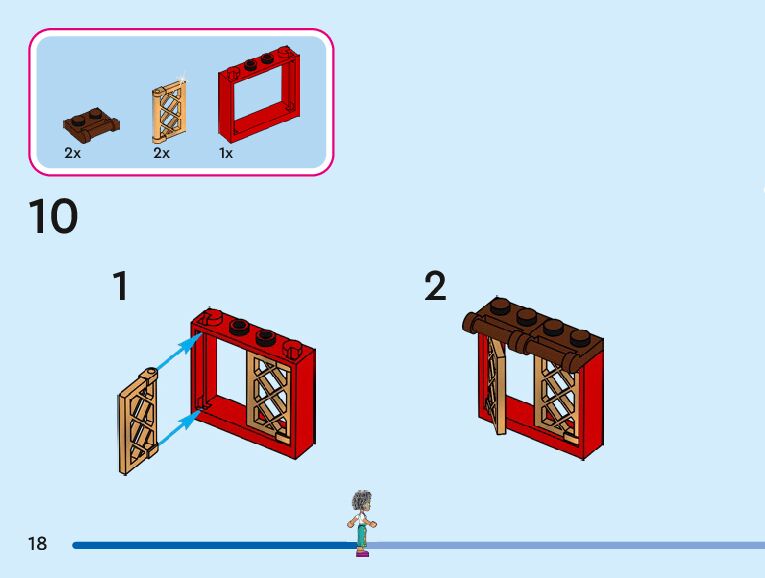 2x
2x
1x

10

1

2

18