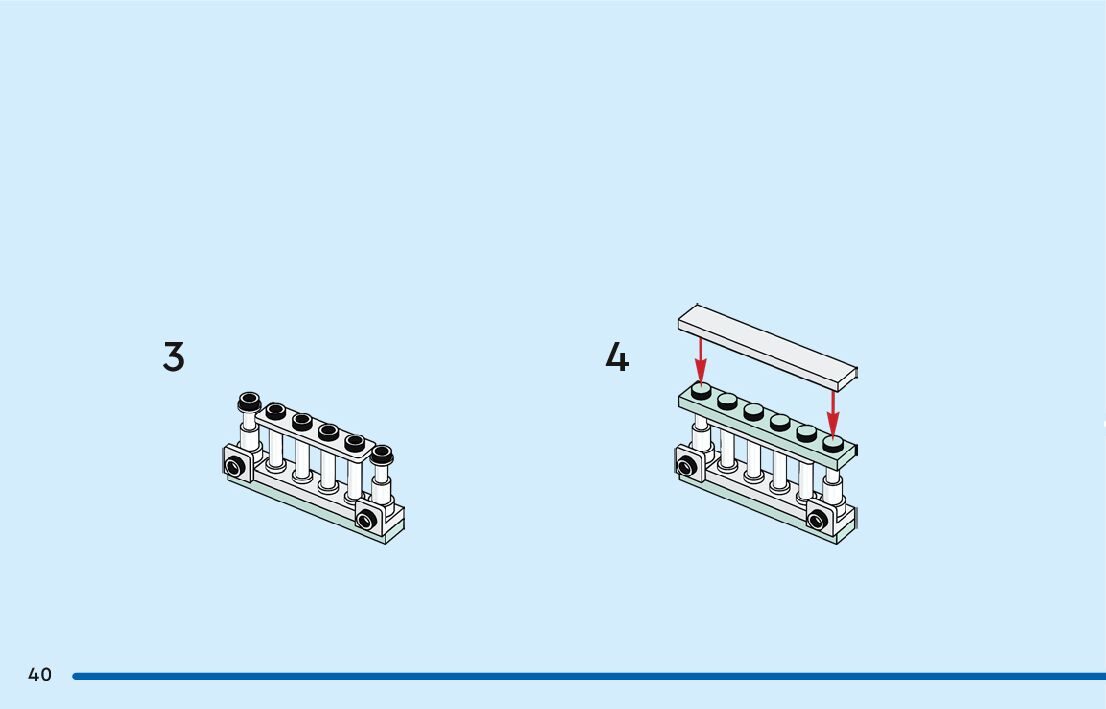 3

4

40