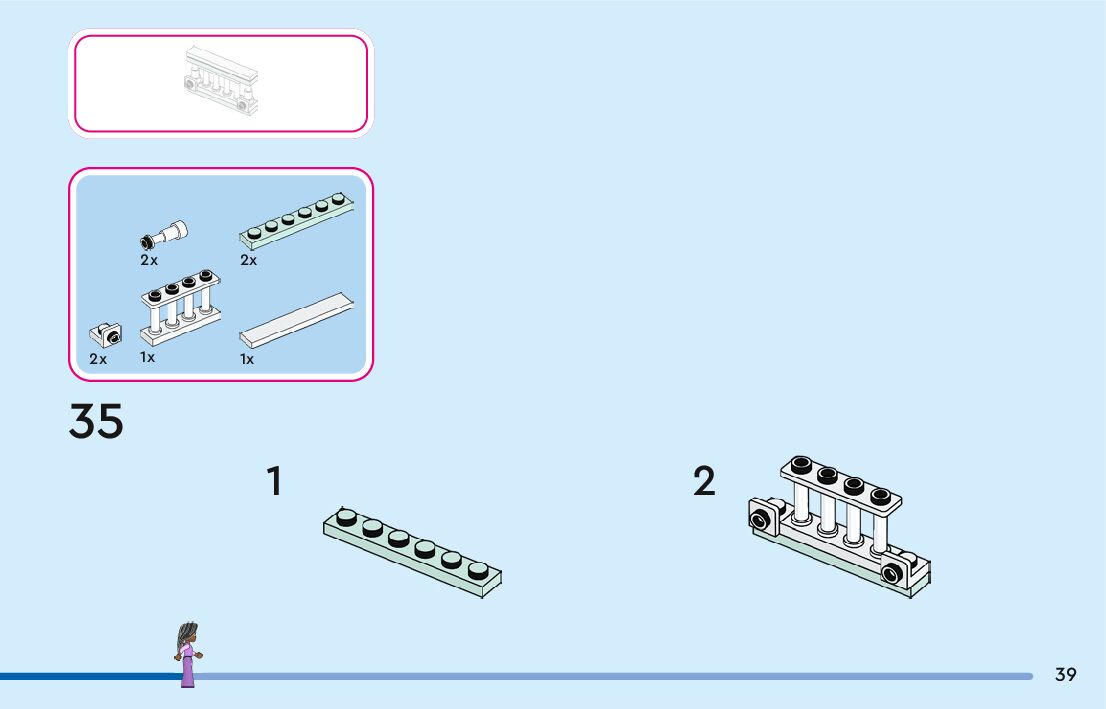 2x
2x
2x
1x
1x

35

1

2

39