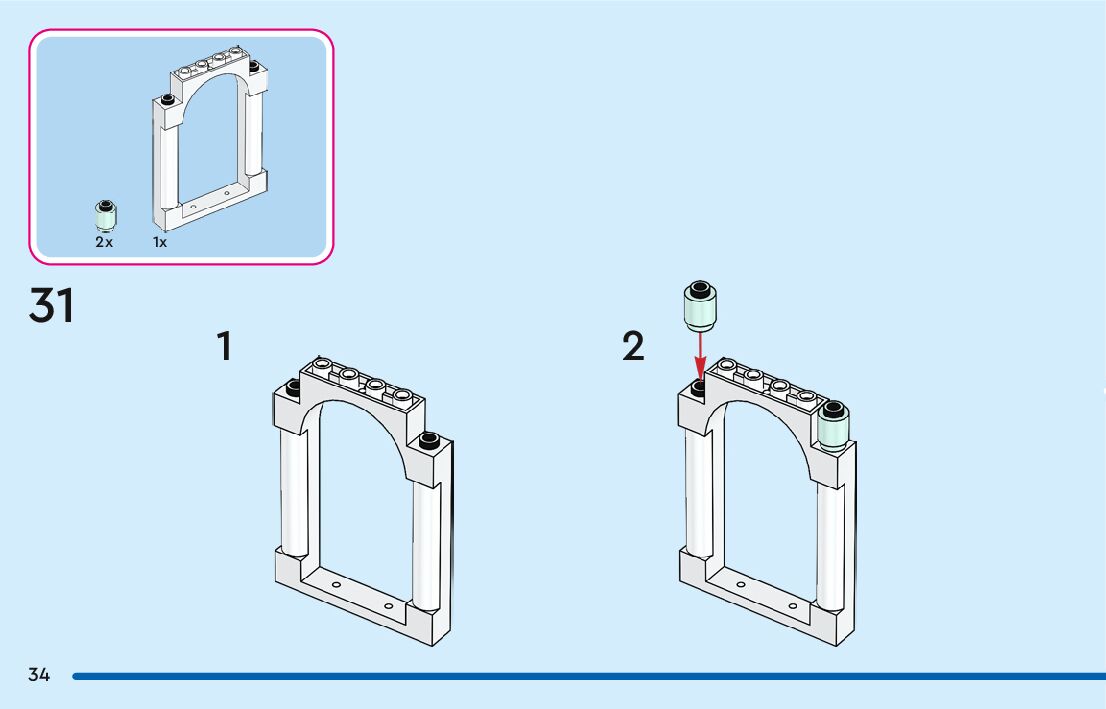 2x
1x

31

1

2

34