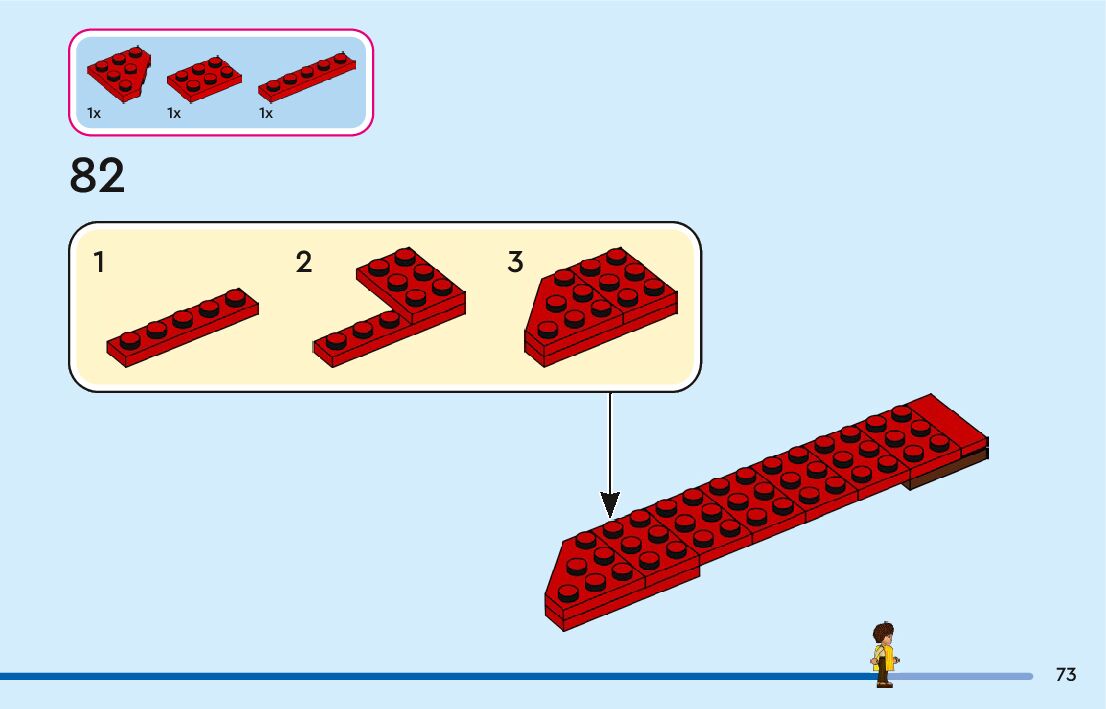 1x 1x 1x

82

1

2

3

73