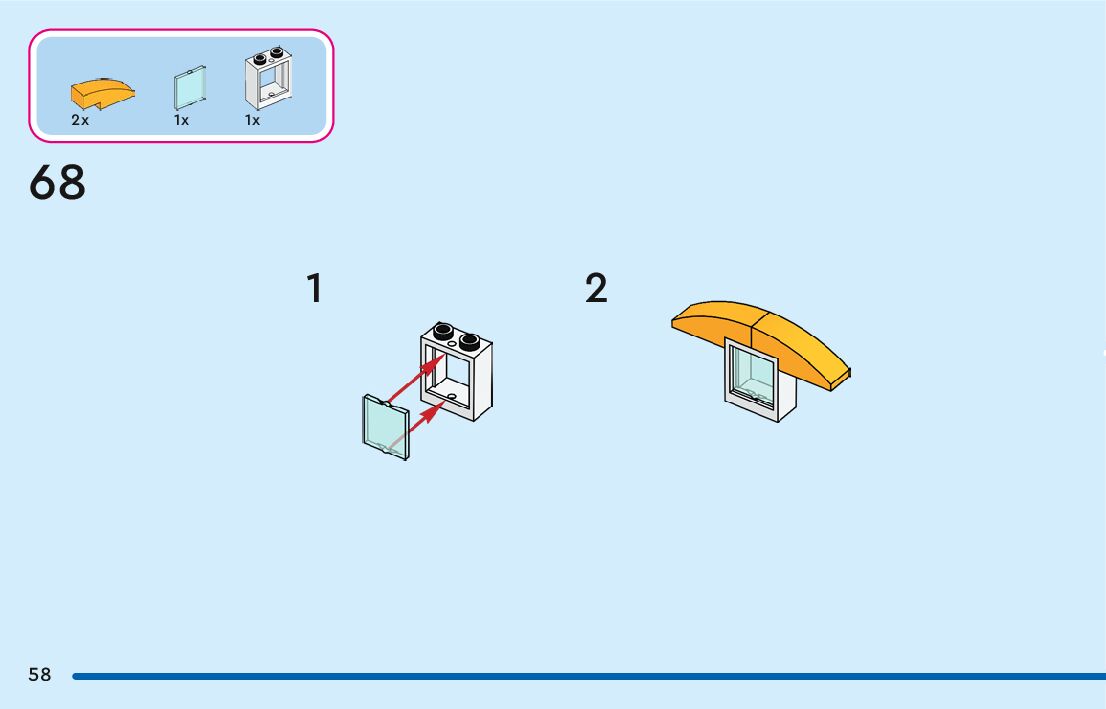 2x 1x 1x

68

1

2

58