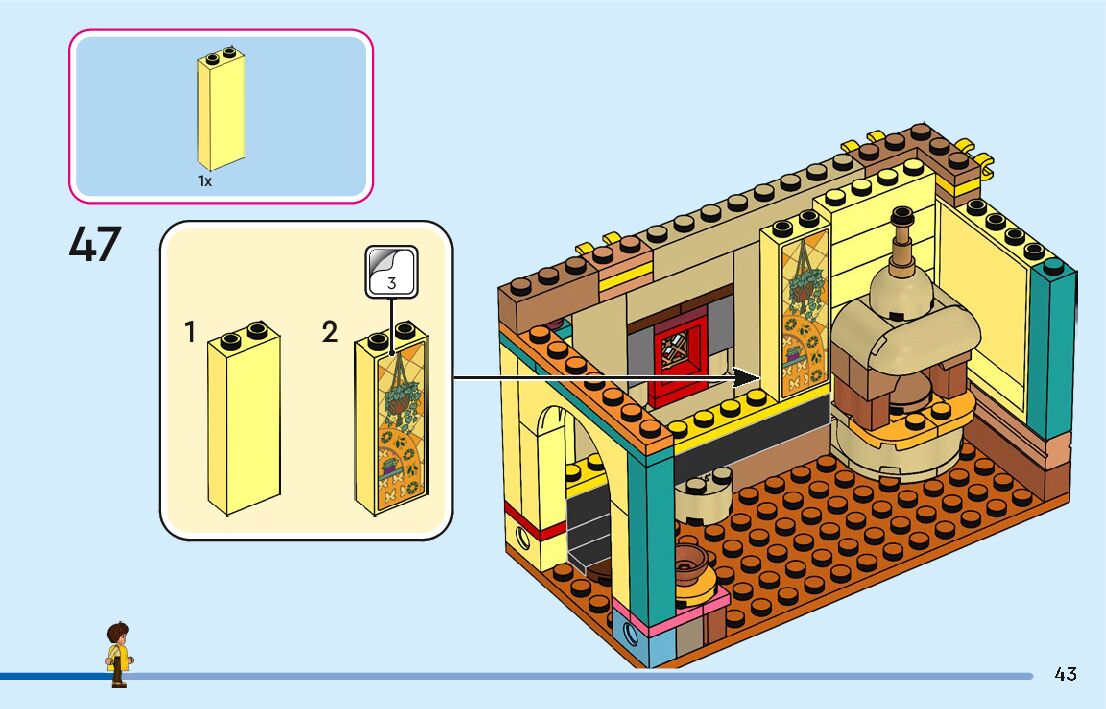 1x

47

1

2

3

43