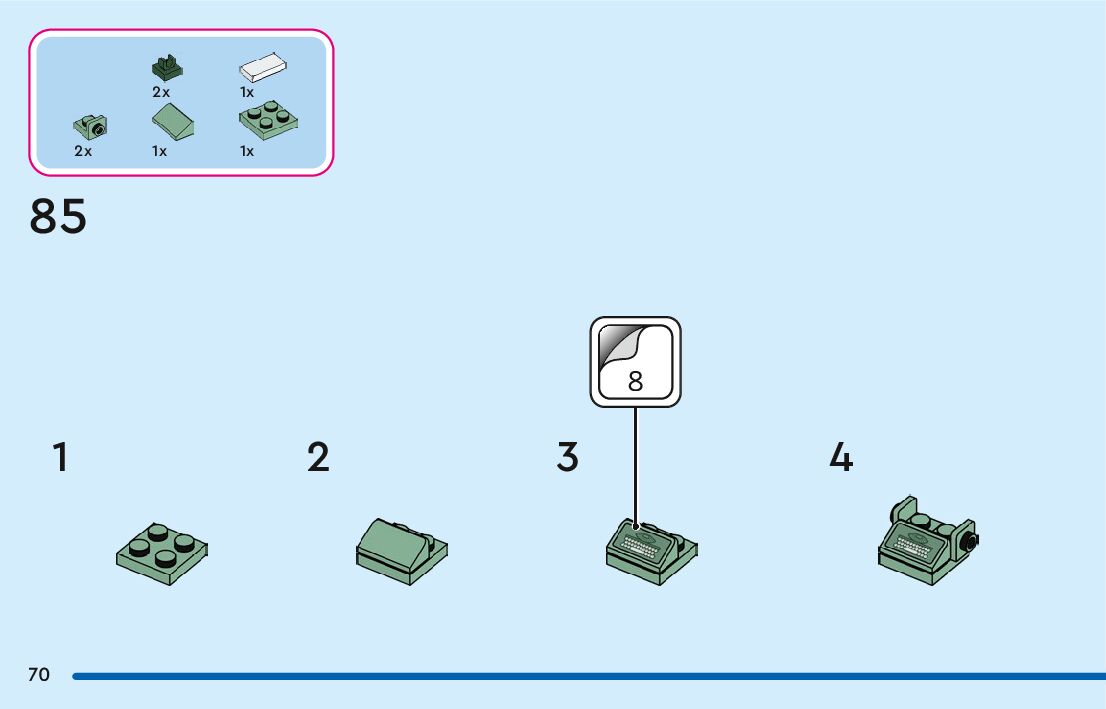 2x
1x
2x
1x
1x

85

8

1

2

3

4

70