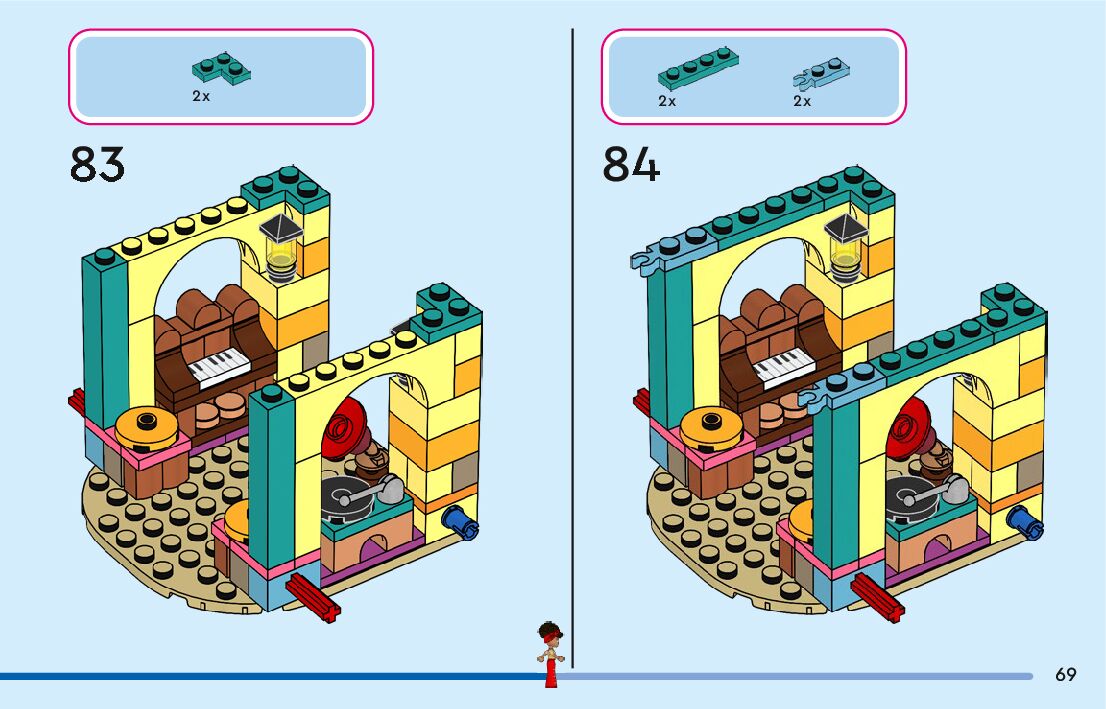 2x

83

2x

2x

84

69