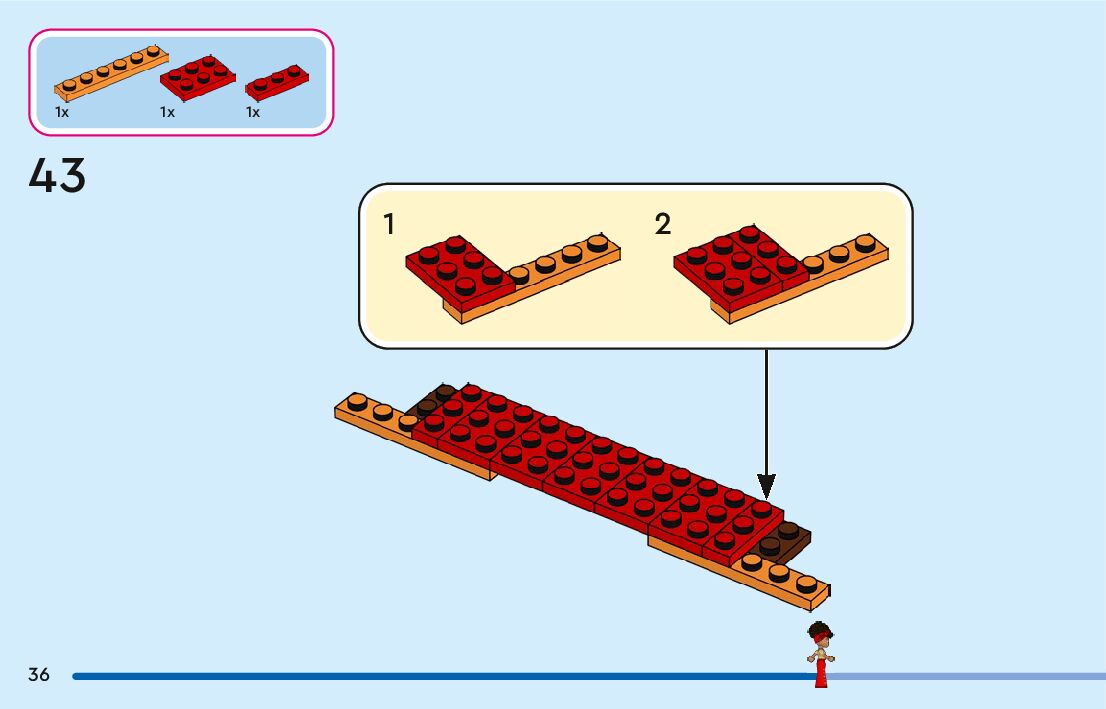 1x 1x 1x

43

1

2

36