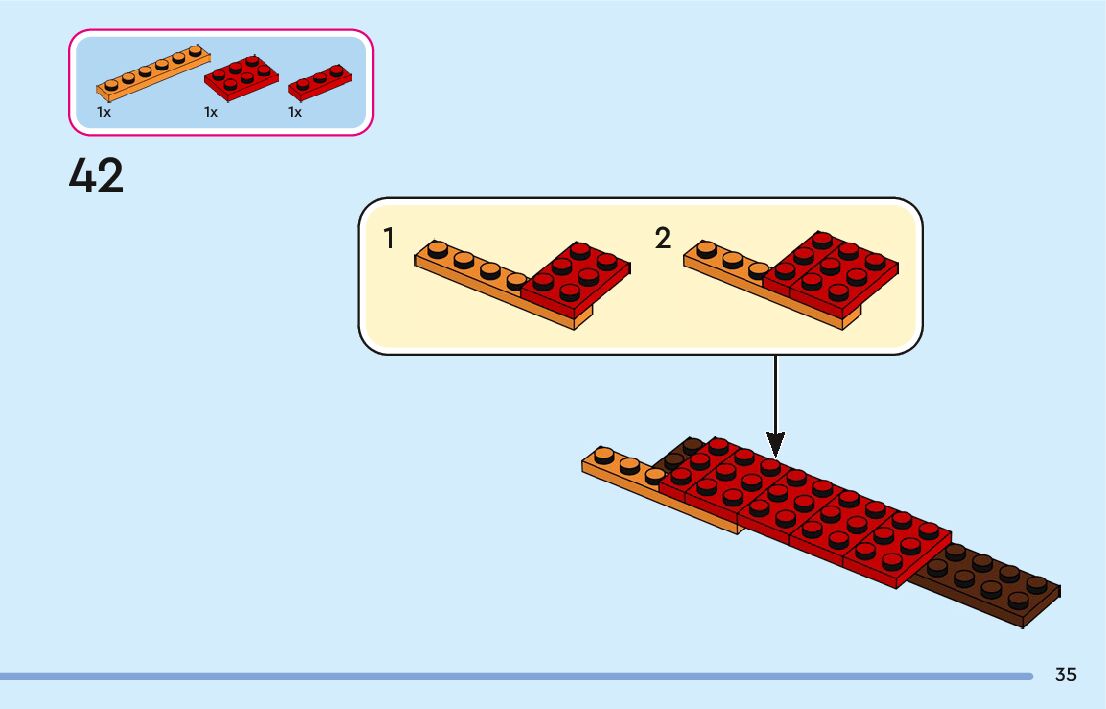 1x 1x 1x

42

1

2

35