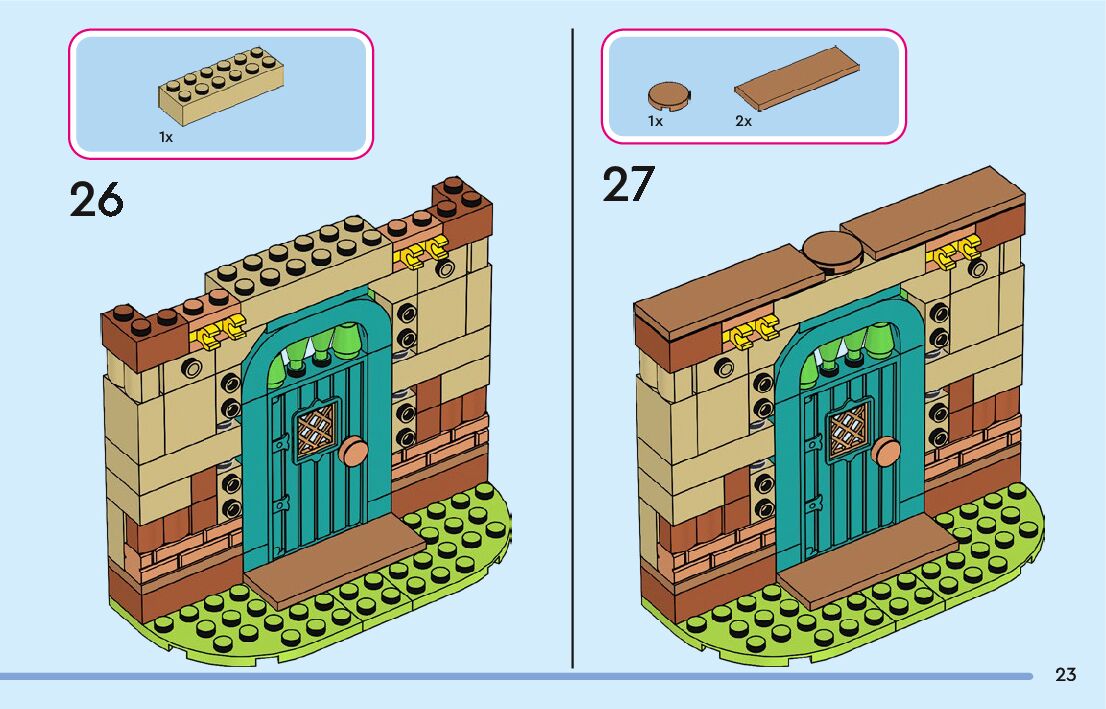 1x

26

1x 2x

27

23