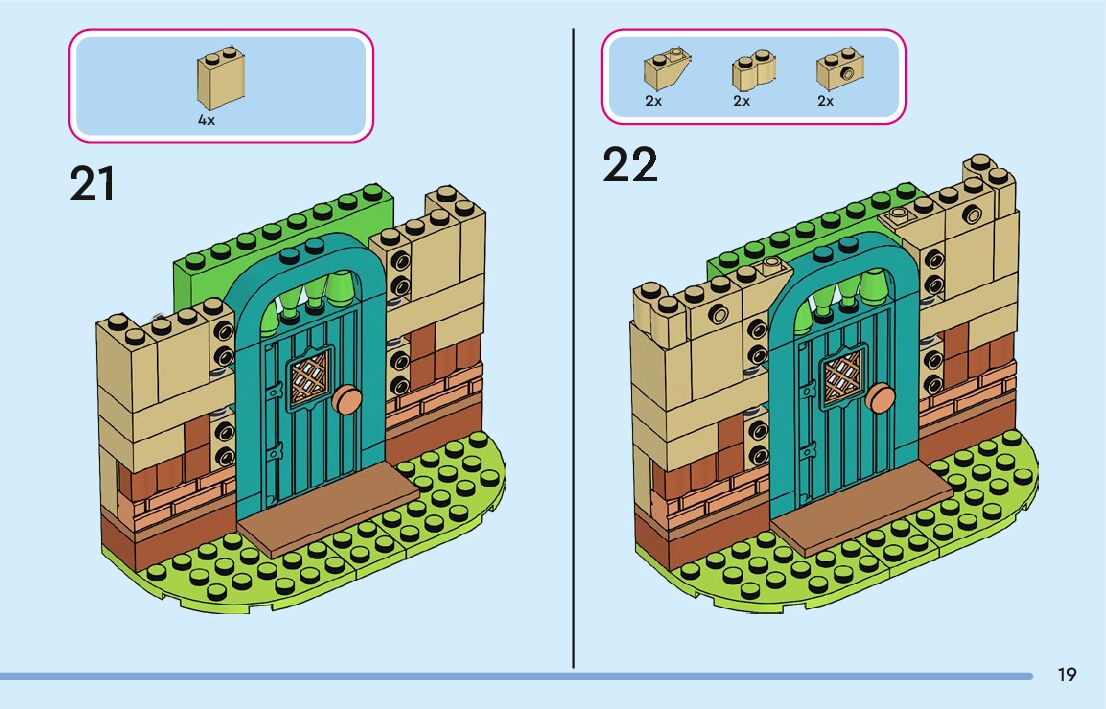 4x

21

2x 2x 2x

22

19