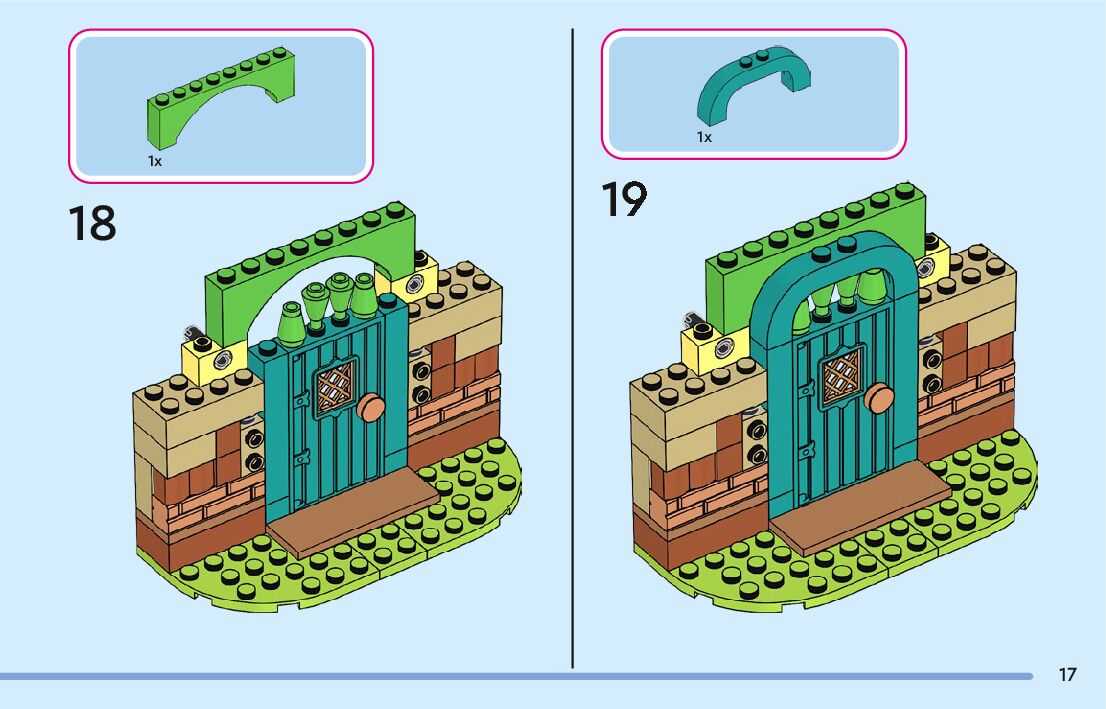 1x

18

1x

19

17