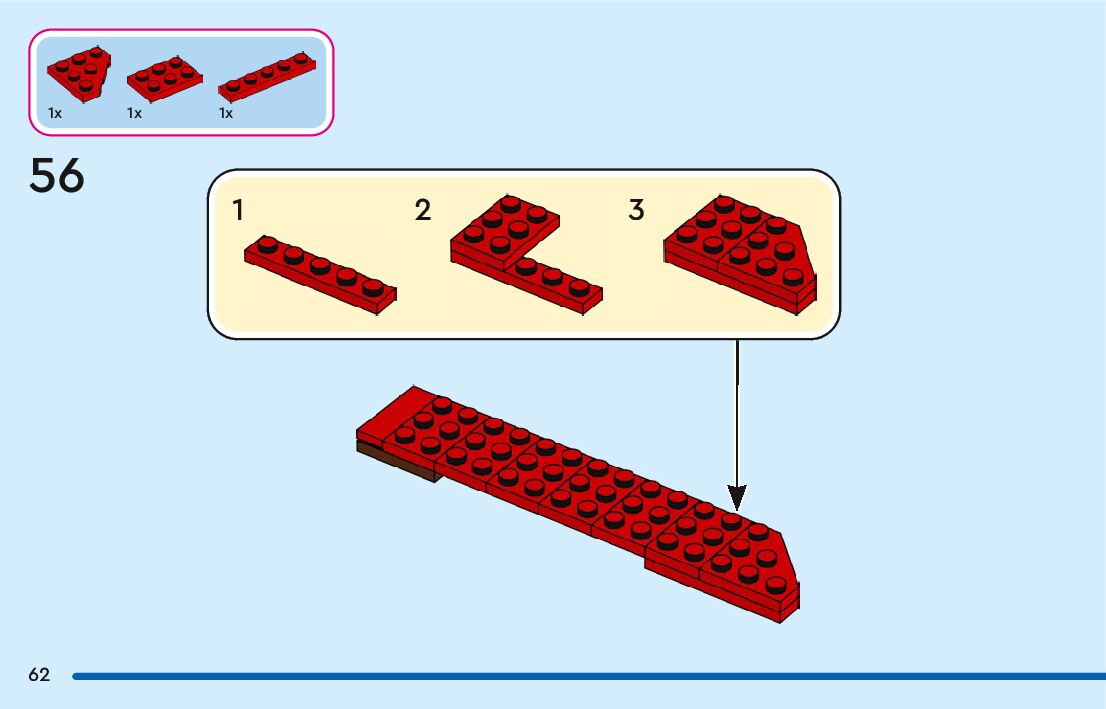 1x 1x 1x

56

1 2 3

62