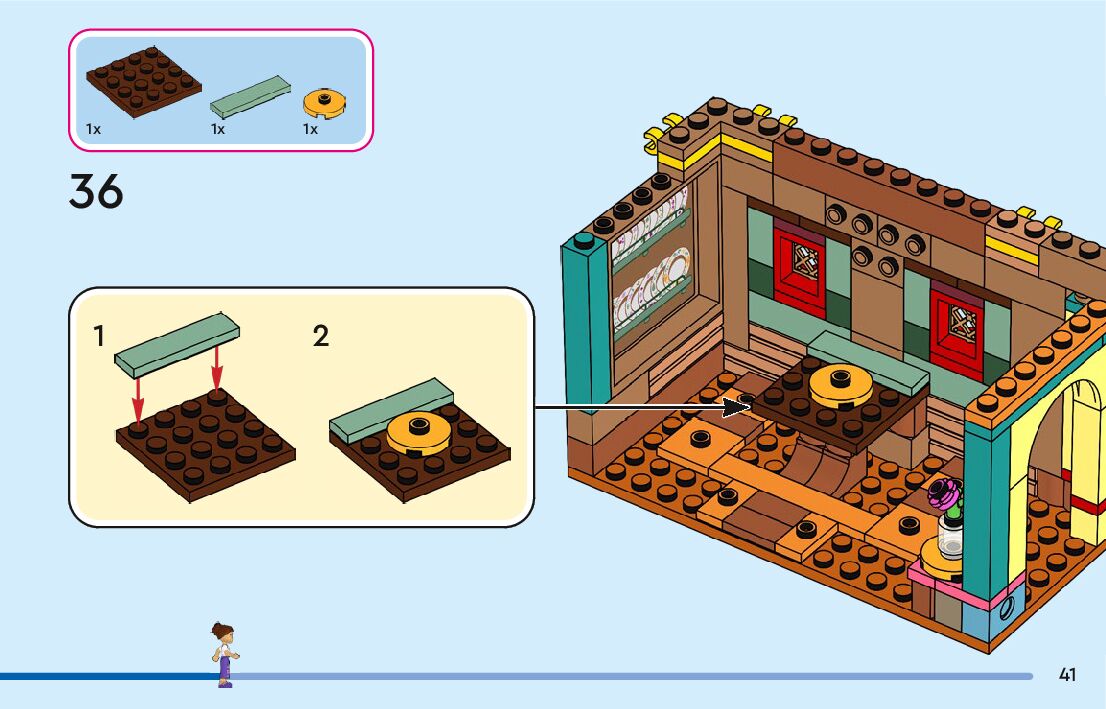 1x 1x 1x

36

1

2

41