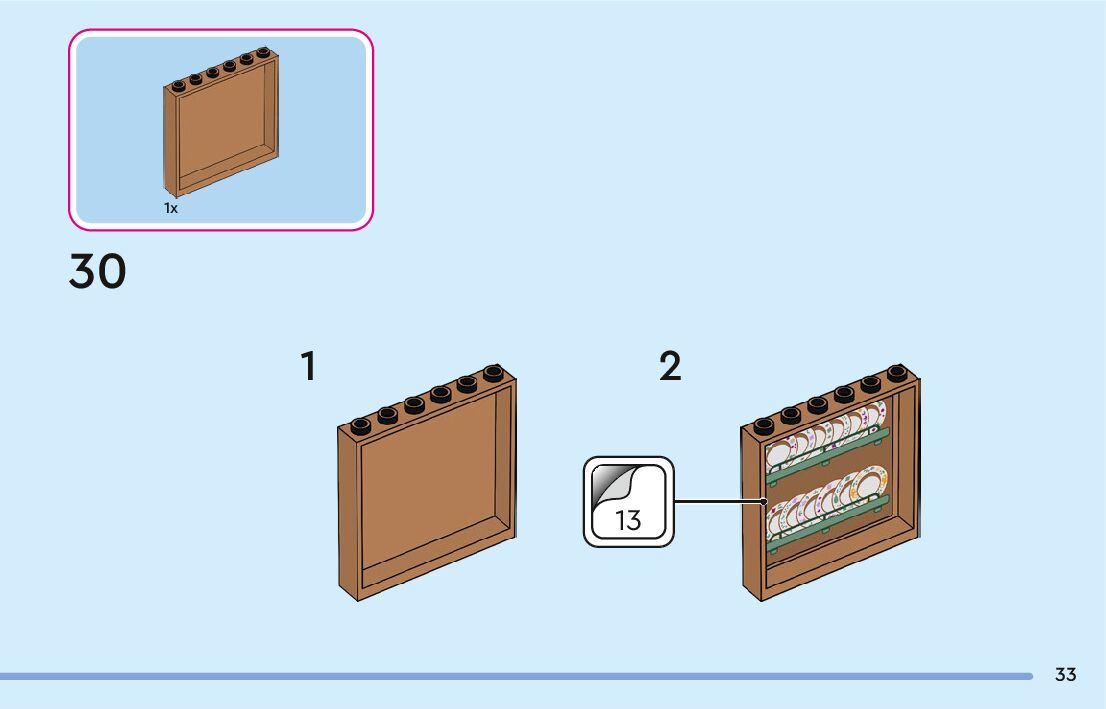 1x

30

1

2

13

33