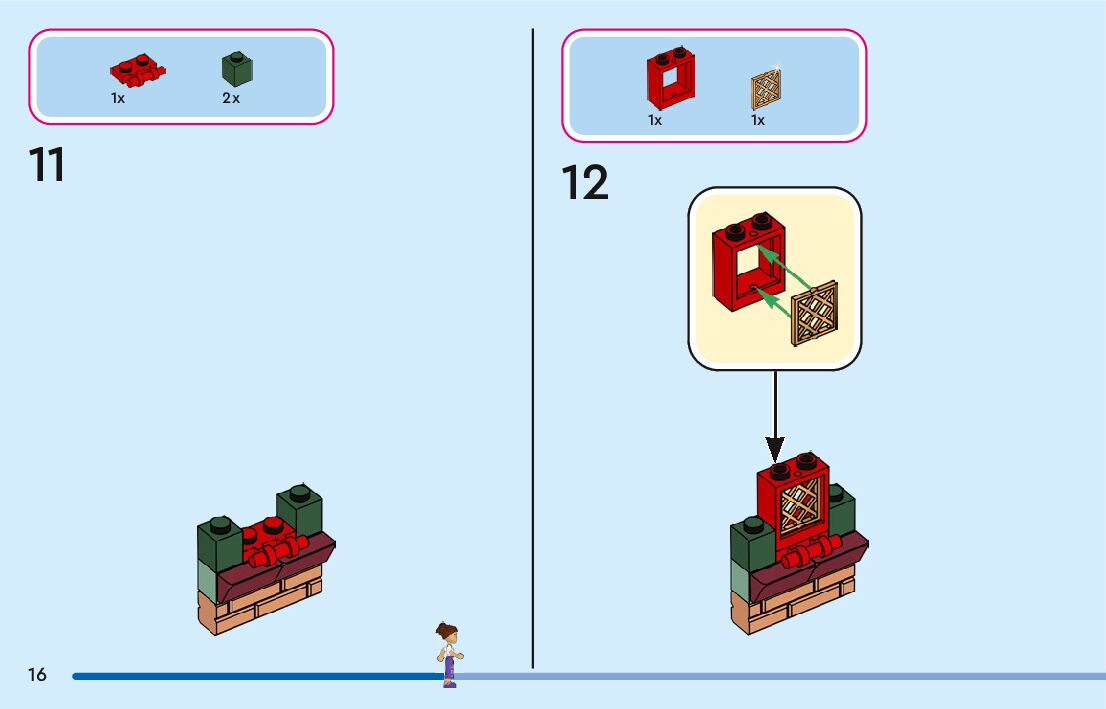 1x 2x

11

1x 1x

12

16