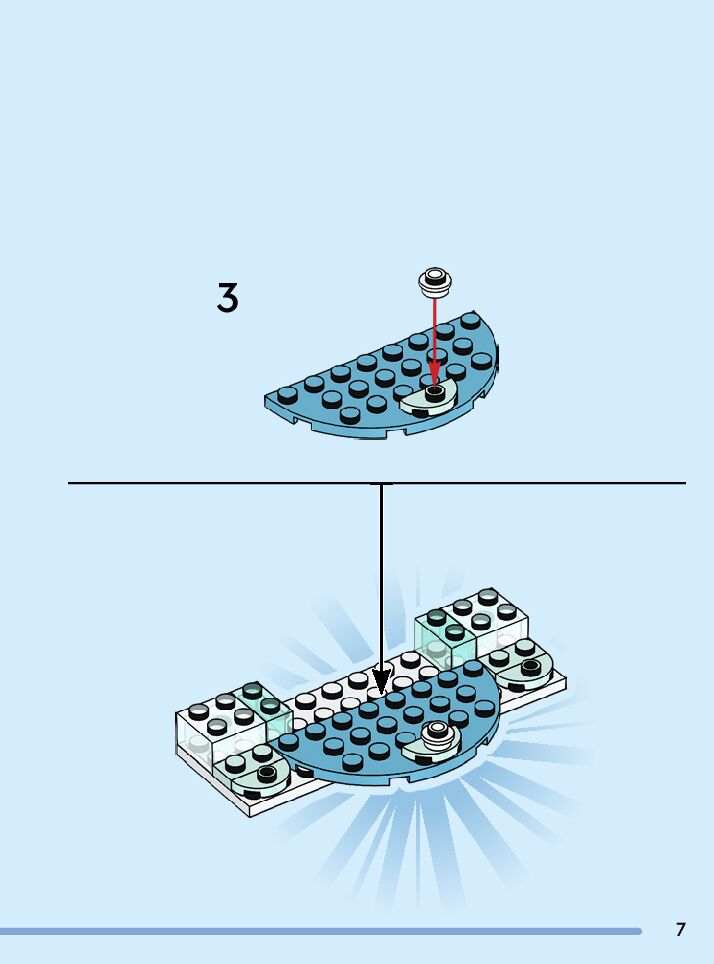 3

7