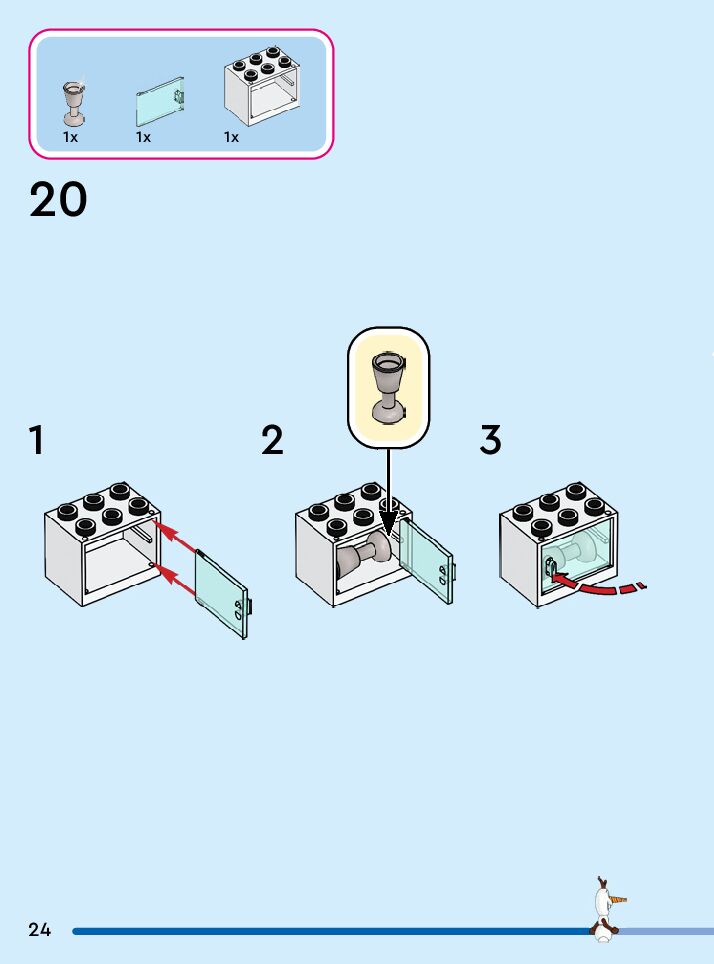 1x 1x 1x

20

1

2

3

24