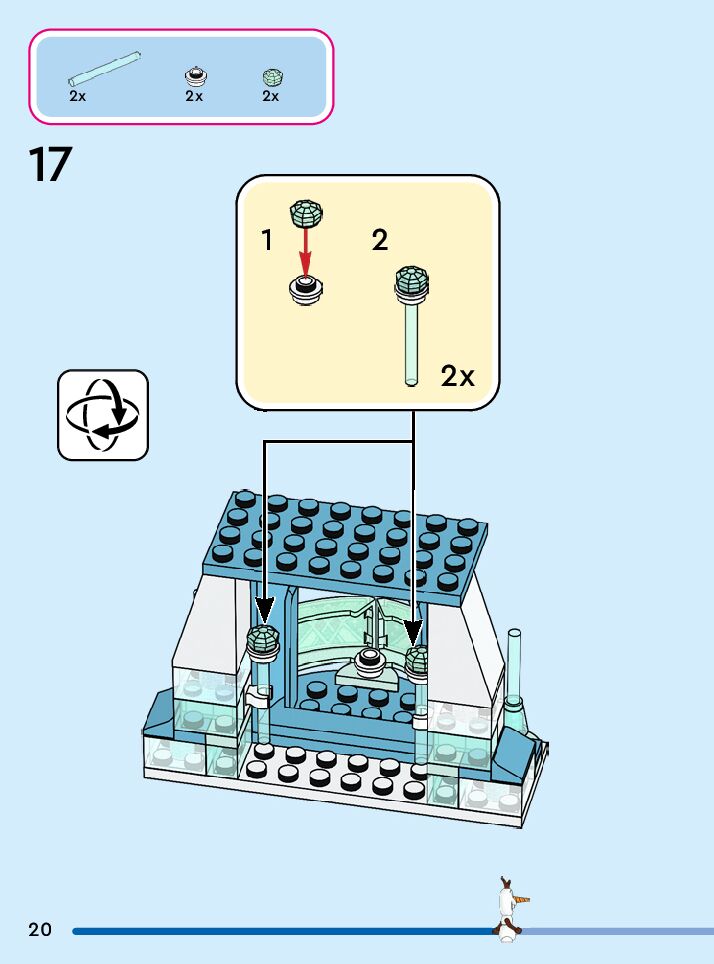 2x 2x 2x

17

1 2

2x

20