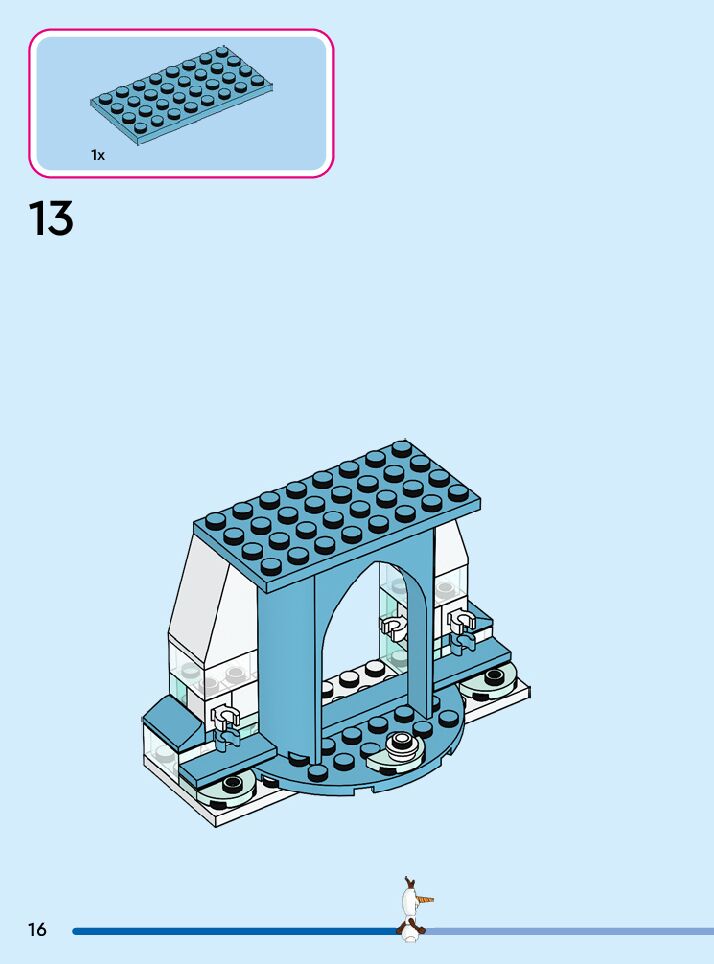 1x

13

16