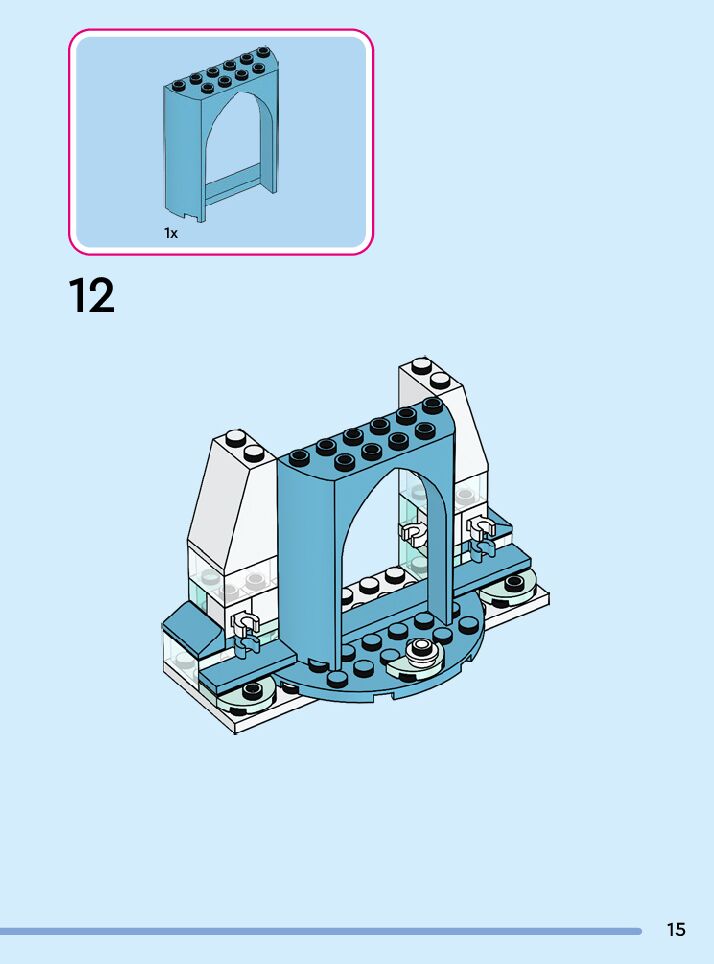 1x

12

15