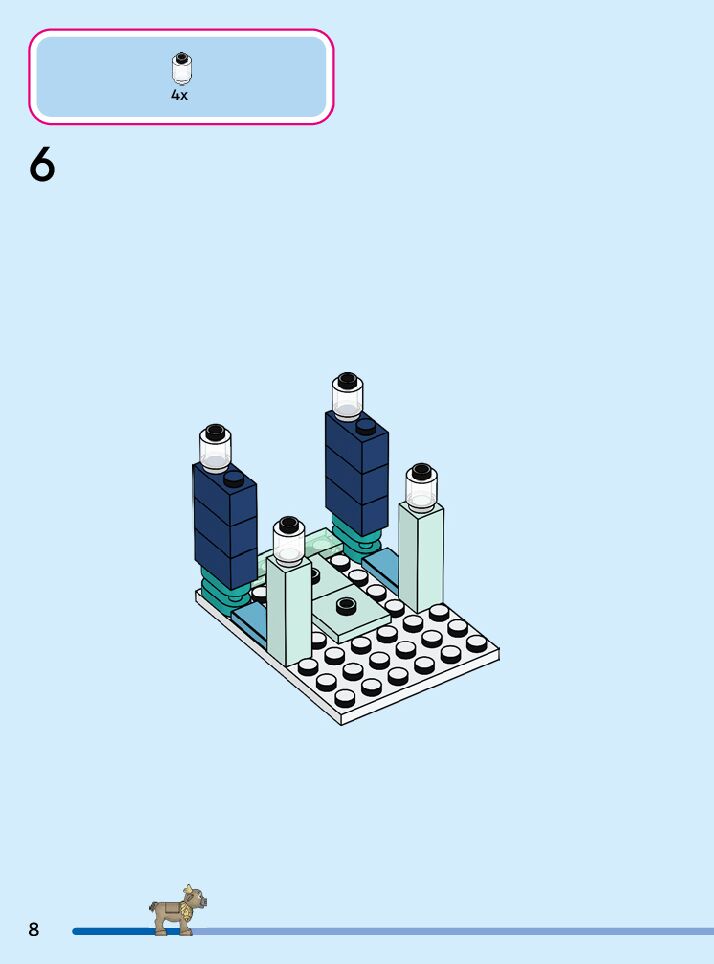 4x

6

8