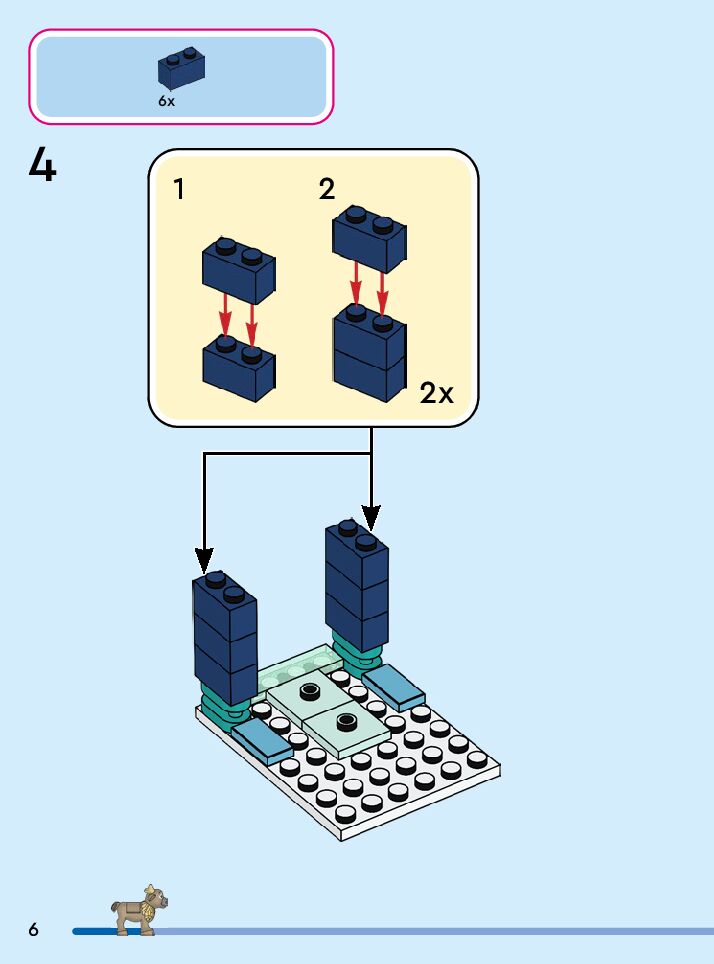 6x

4

1

2

2x

6