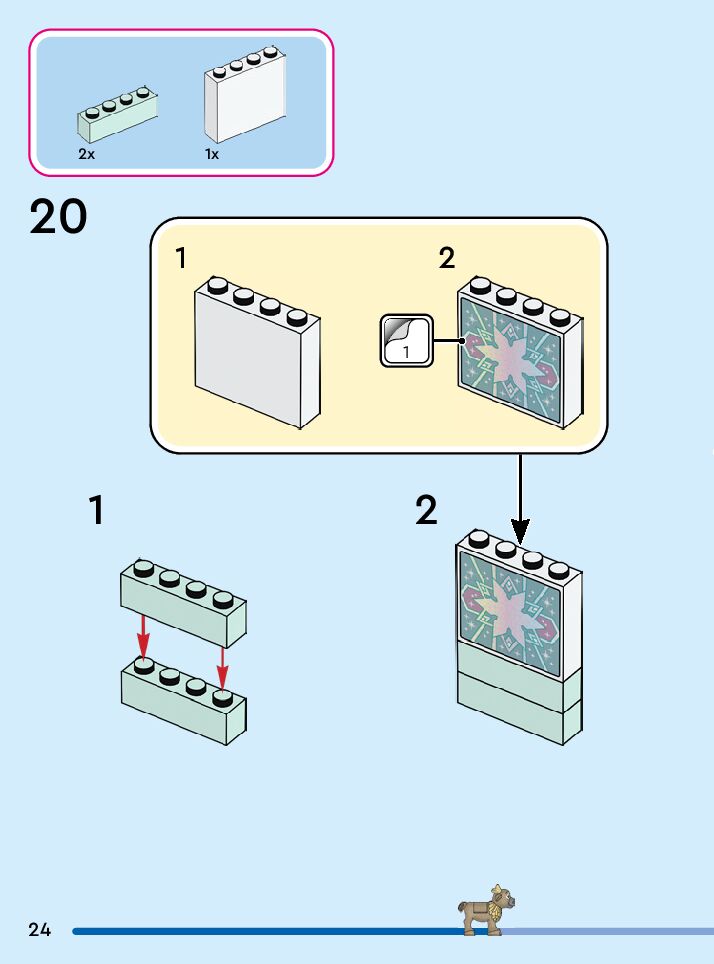 2x

1x

20

1

2

1

1

2

24