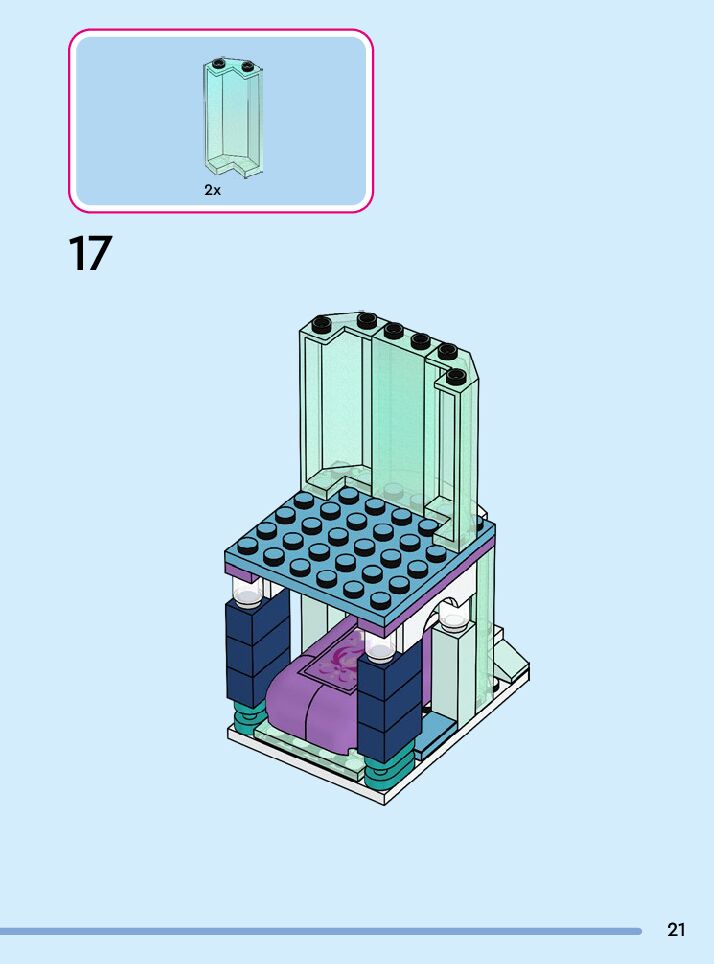 2x

17

21