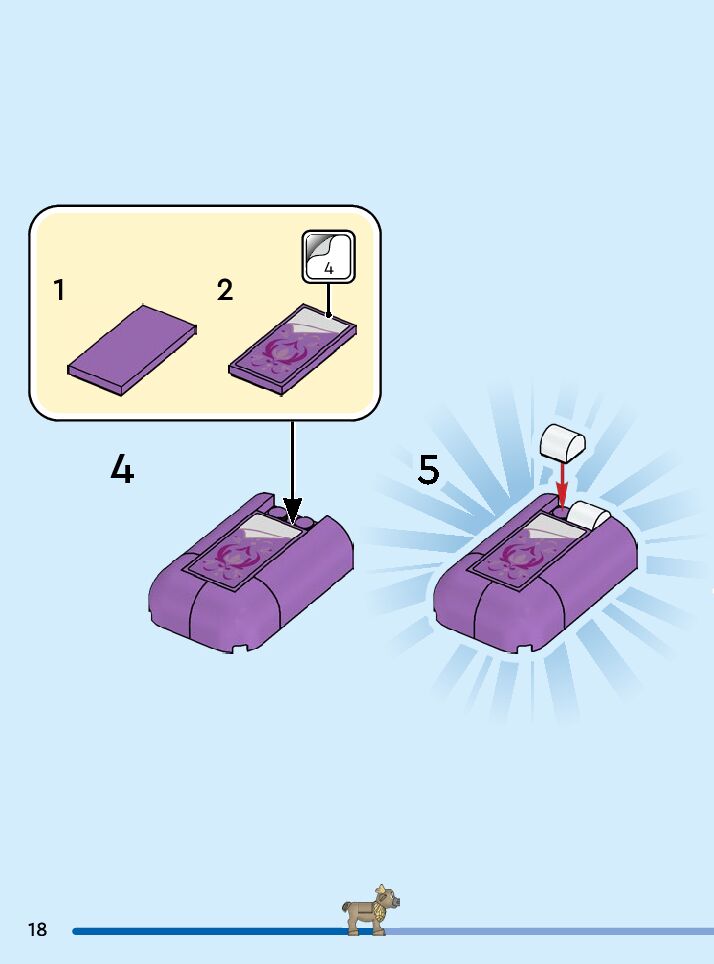 1

2

4

4

5

18