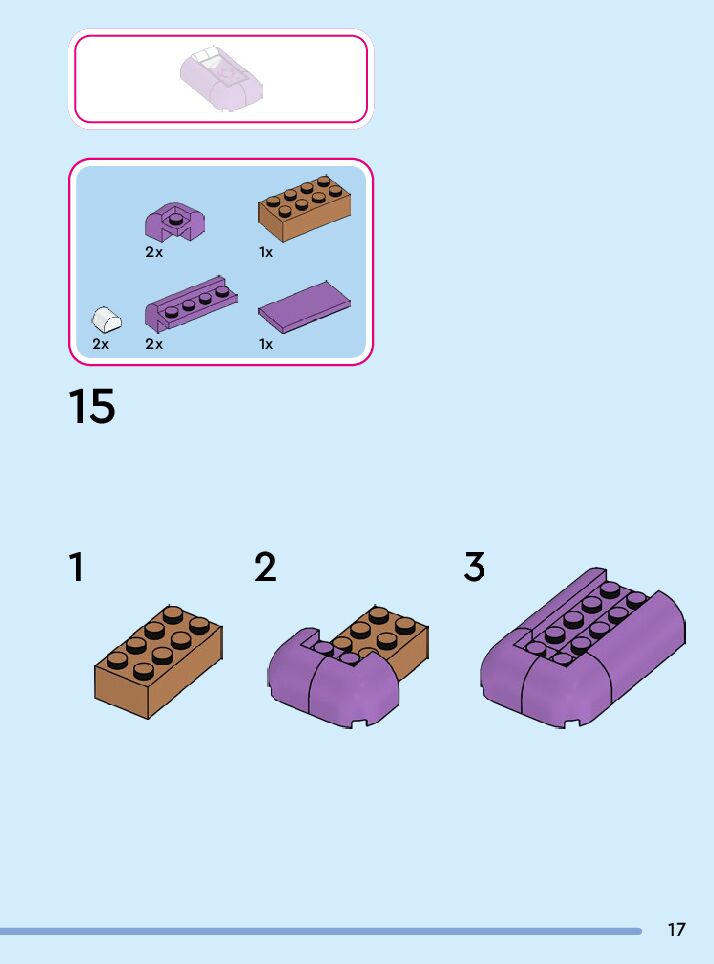 2x
1x
2x
2x
1x

15

1
2
3

17