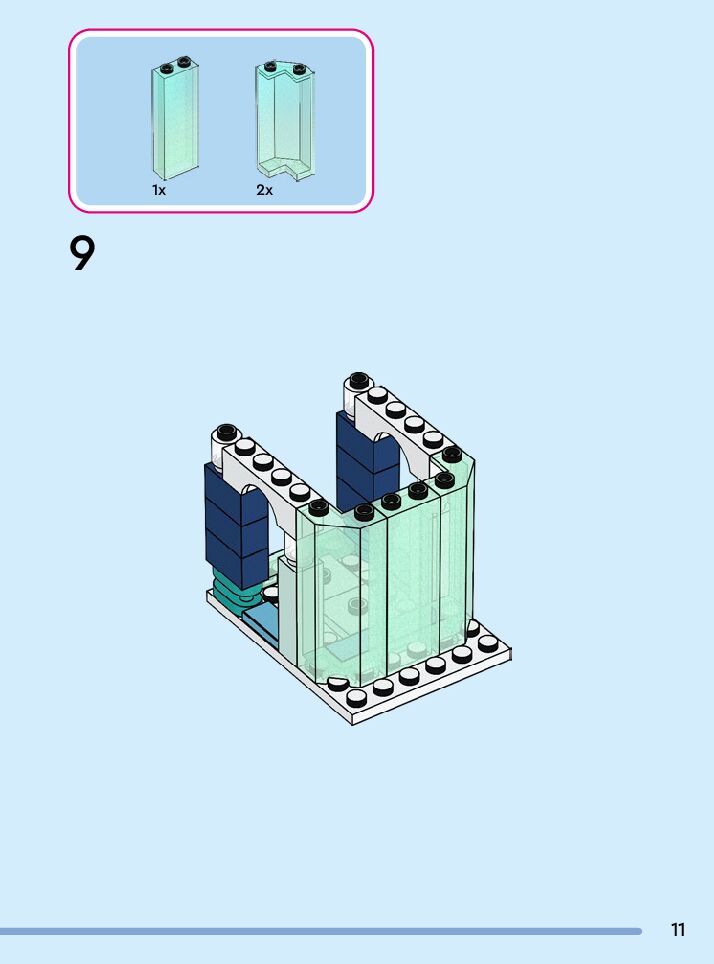 1x
2x

9

11