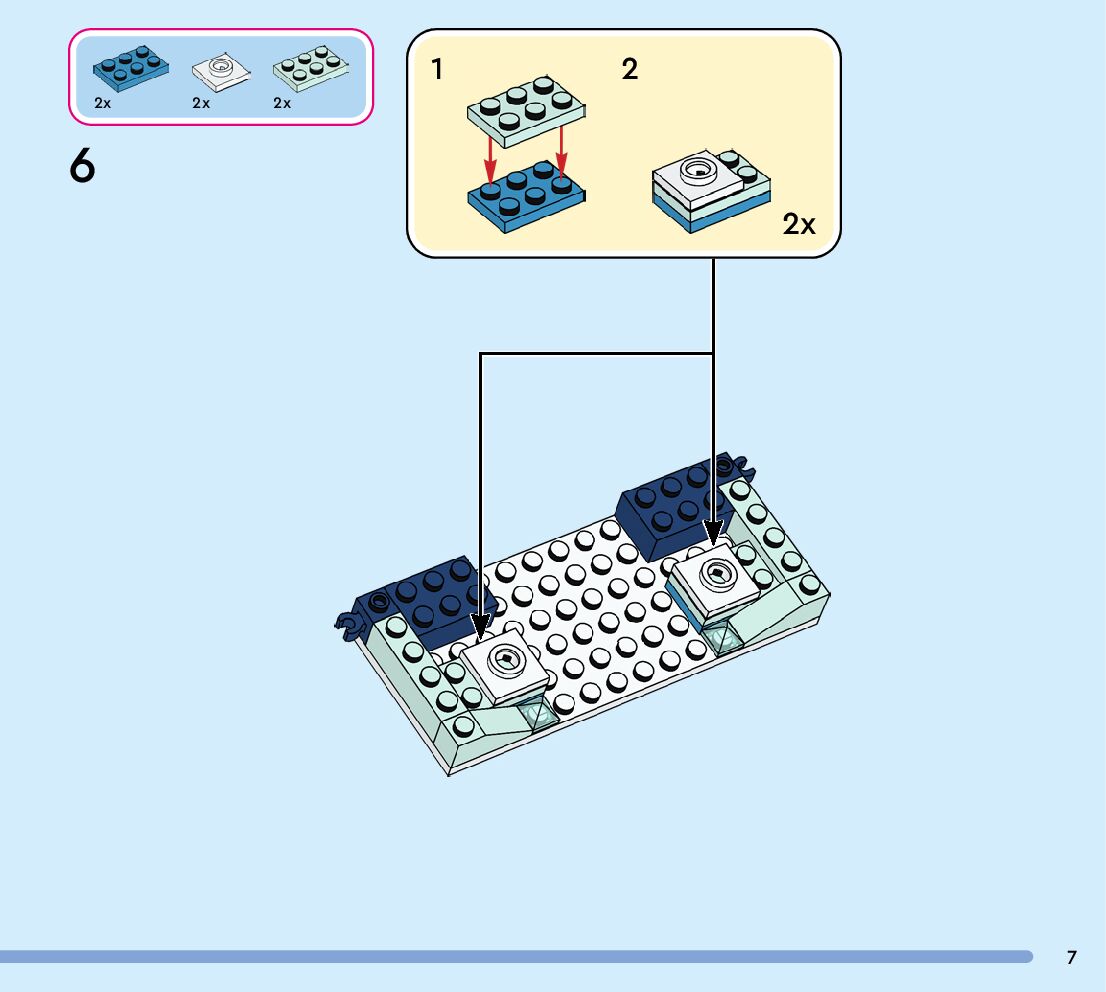 2x 2x 2x

6

1

2

2x

7