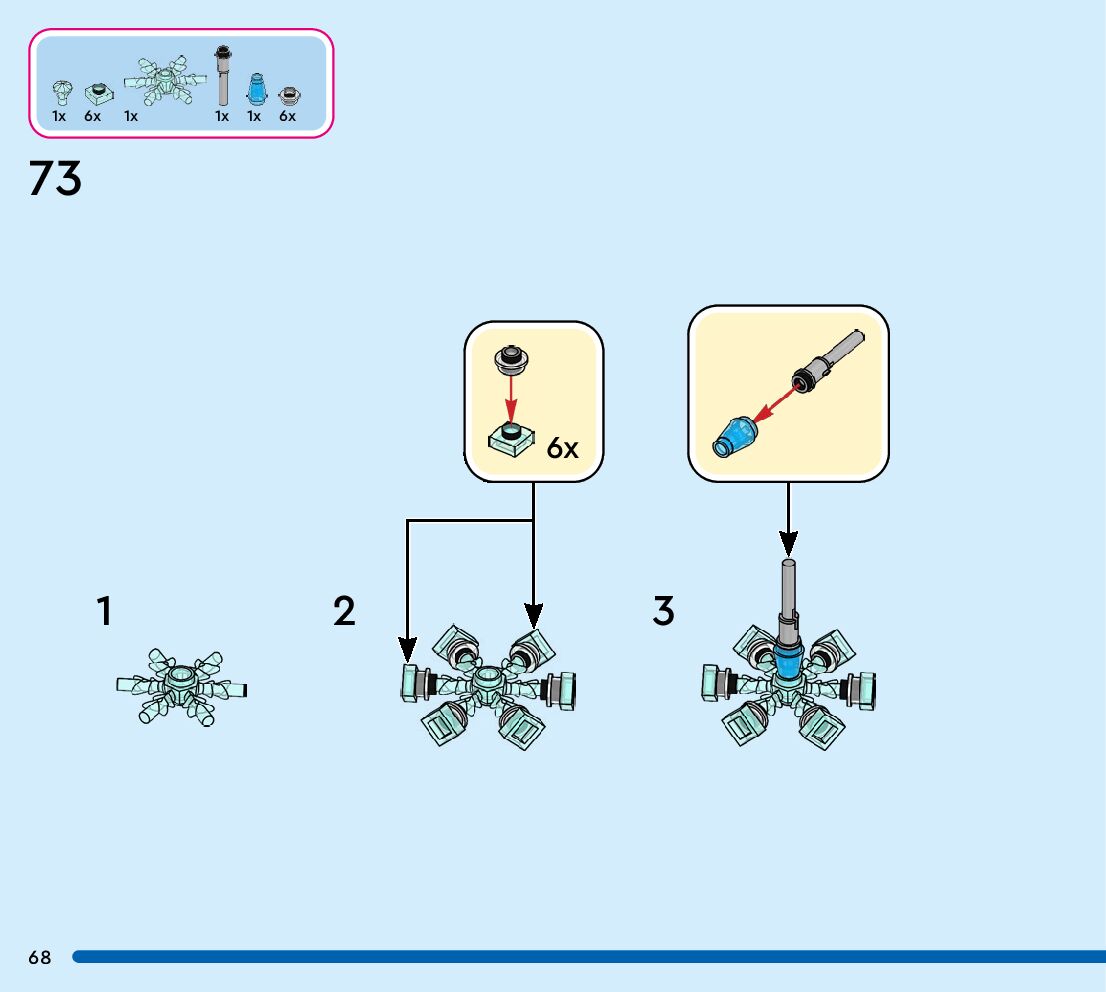 1x 6x 1x 1x 1x 6x

73

6x

1

2

3

68